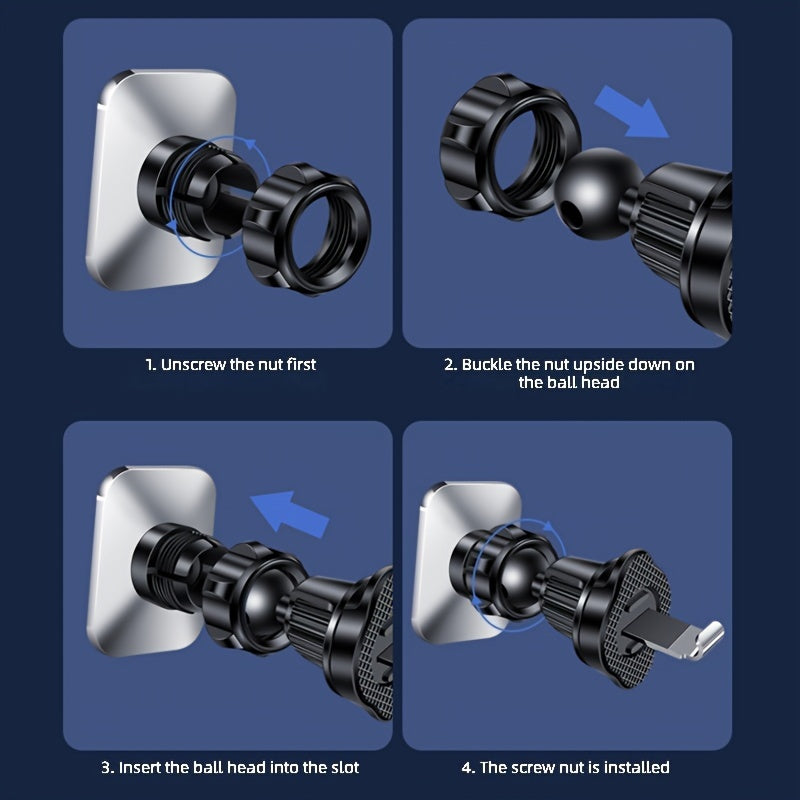 1. Unscrew the nut first

2. Buckle the nut upside down on the ball head

3. Insert the ball head into the slot

4. The screw nut is installed