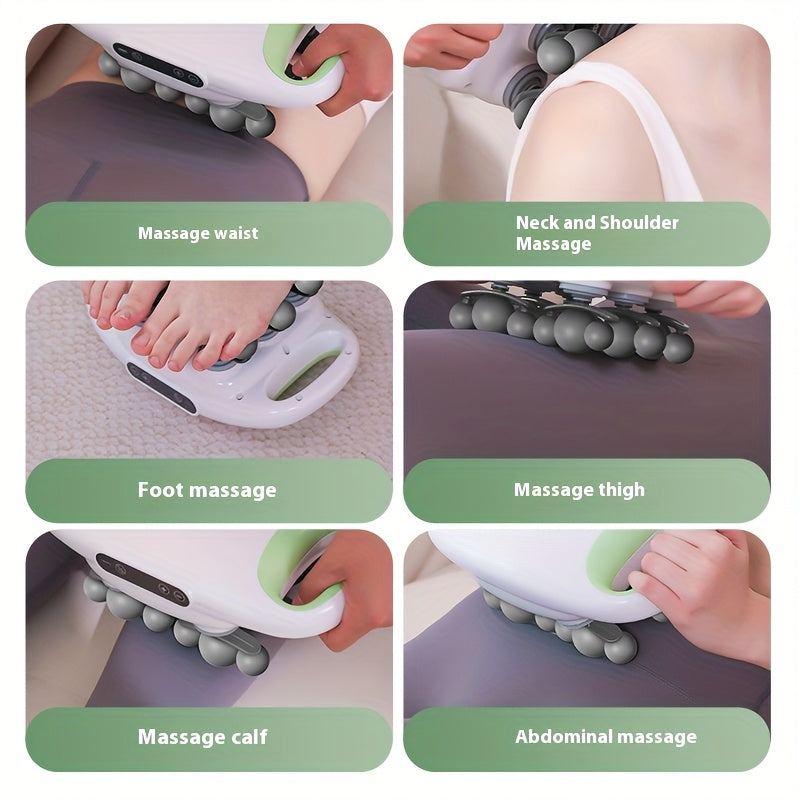 Massage waist

Neck and Shoulder Massage

Foot massage

Massage thigh

Massage calf

Abdominal massage