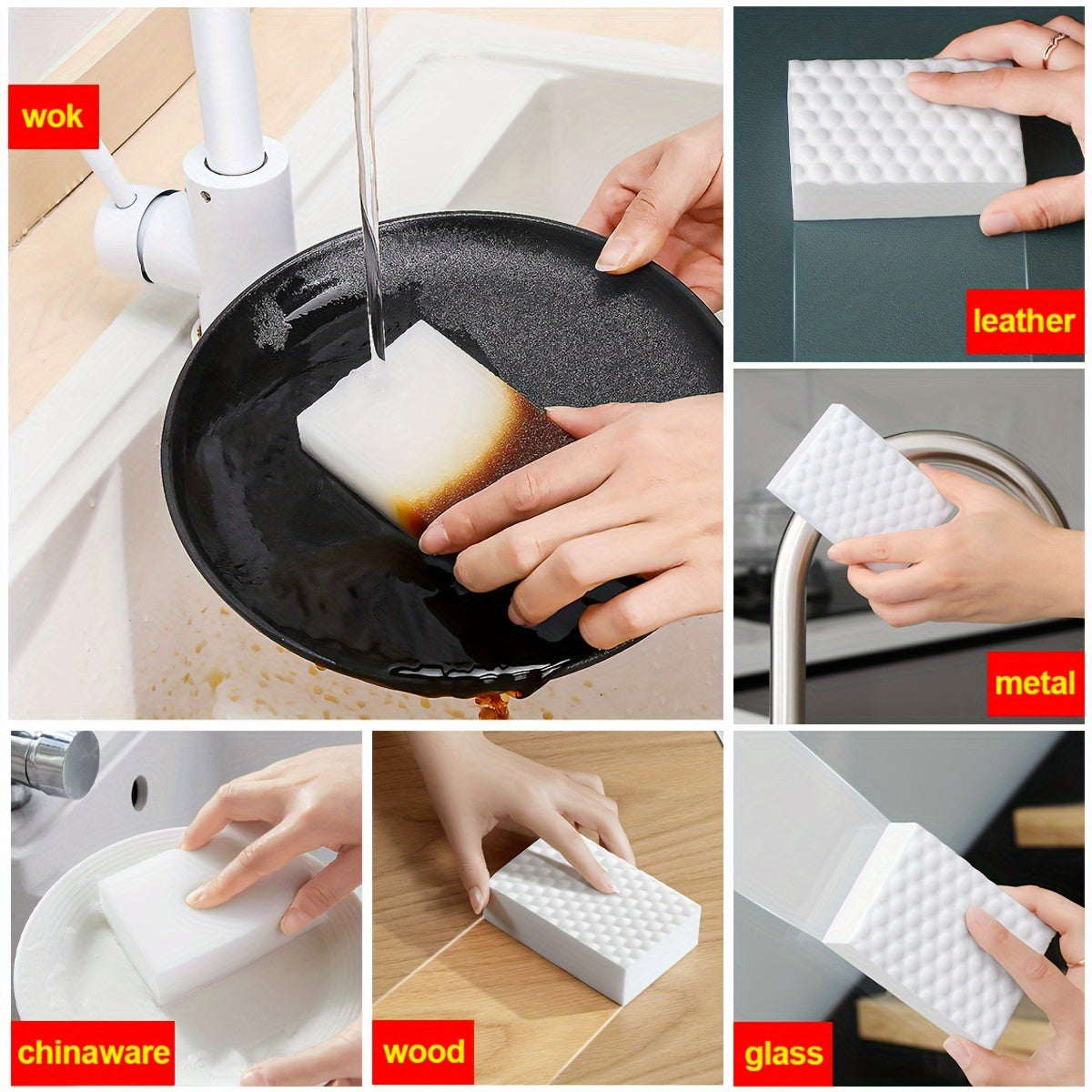 wok

leather

metal

chinaware

wood

glass