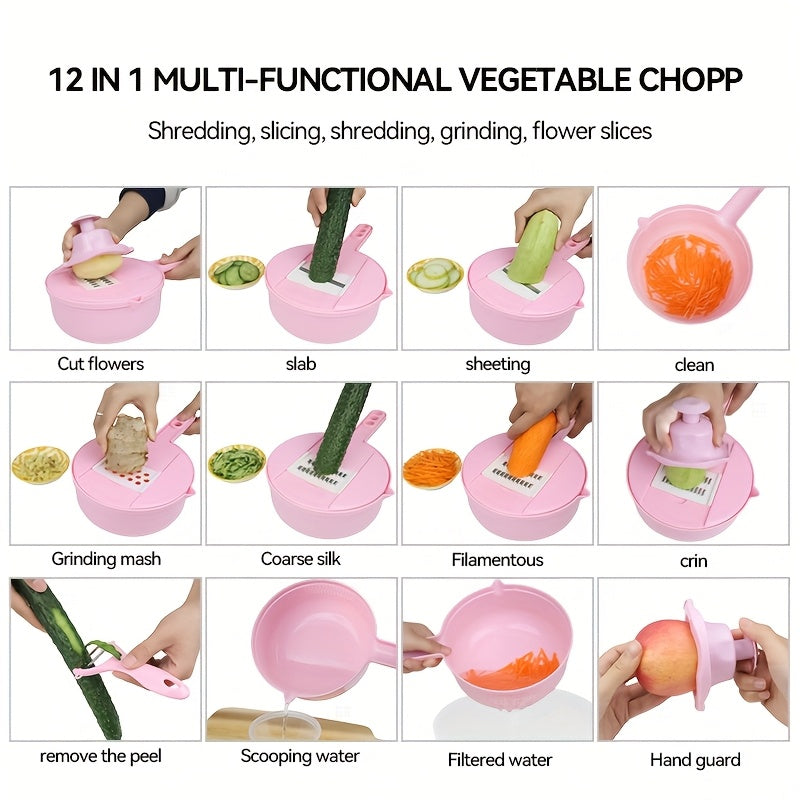 12 IN 1 MULTI-FUNCTIONAL VEGETABLE CHOPP

Shredding, slicing, shredding, grinding, flower slices

Cut flowers

slab

sheeting

clean

Grinding mash

Coarse silk

Filamentous

crin

remove the peel

Scooping water

Filtered water

Hand guard