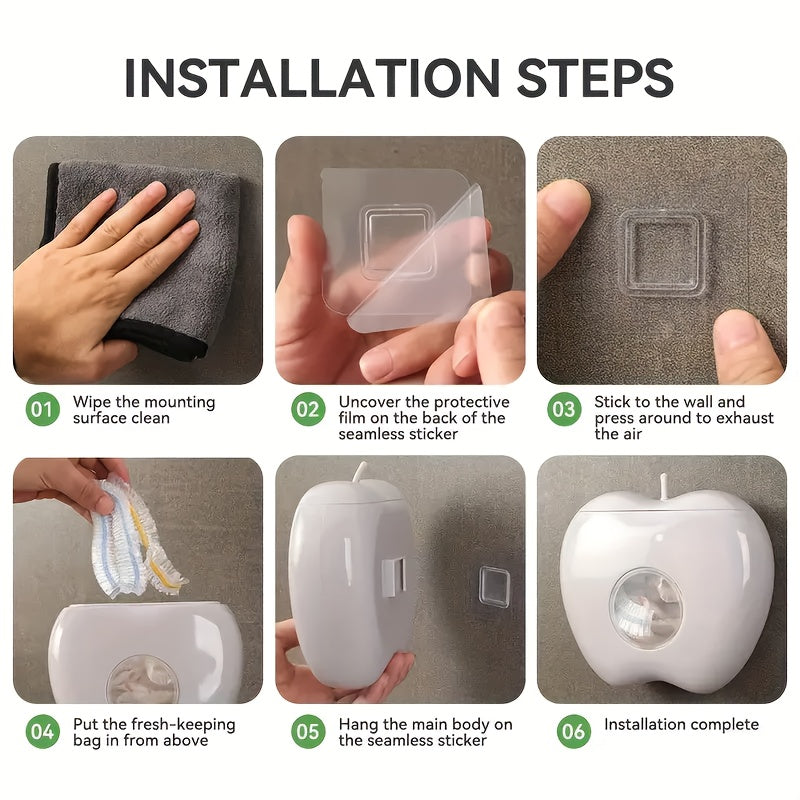 INSTALLATION STEPS

01 Wipe the mounting surface clean

02 Uncover the protective film on the back of the seamless sticker

03 Stick to the wall and press around to exhaust the air

04 Put the fresh-keeping bag in from above

05 Hang the main body on the seamless sticker

06 Installation complete