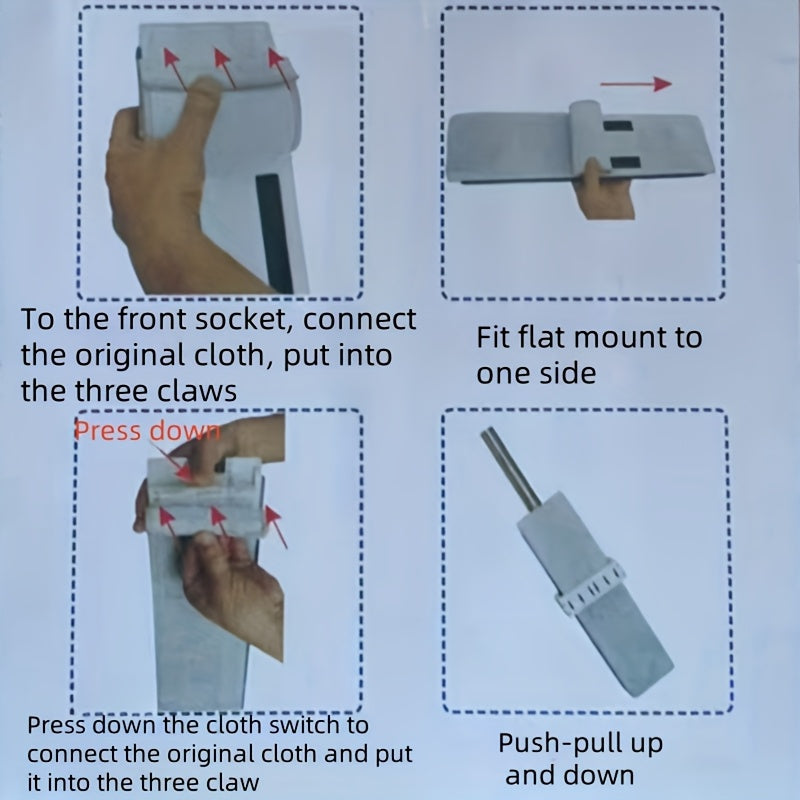 To the front socket, connect the original cloth, put into the three claws

Fit flat mount to one side

Press down

Press down the cloth switch to connect the original cloth and put it into the three claw

Push-pull up and down