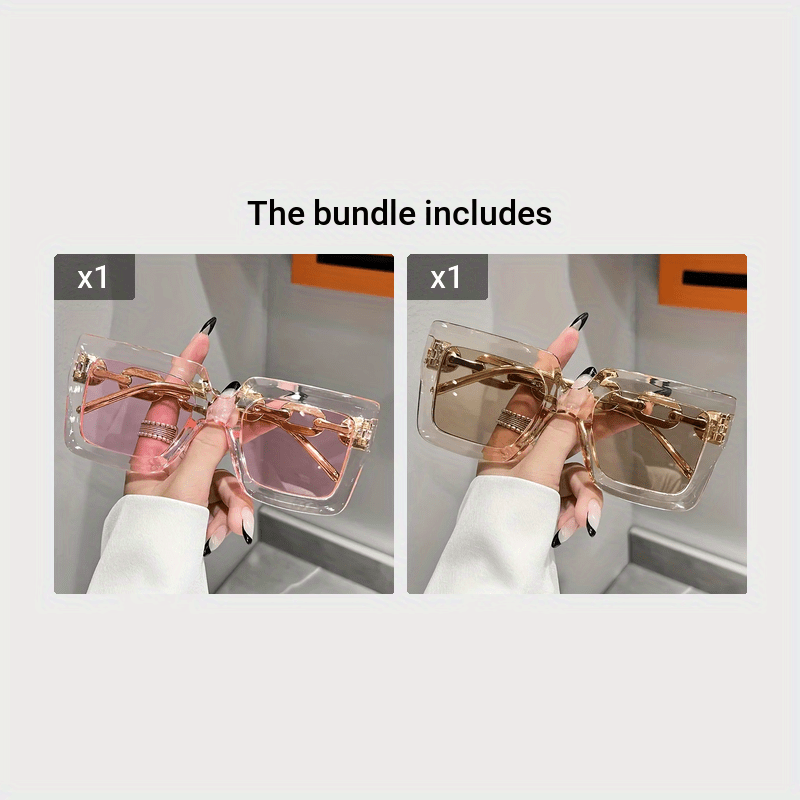 The bundle includes

x1

x1