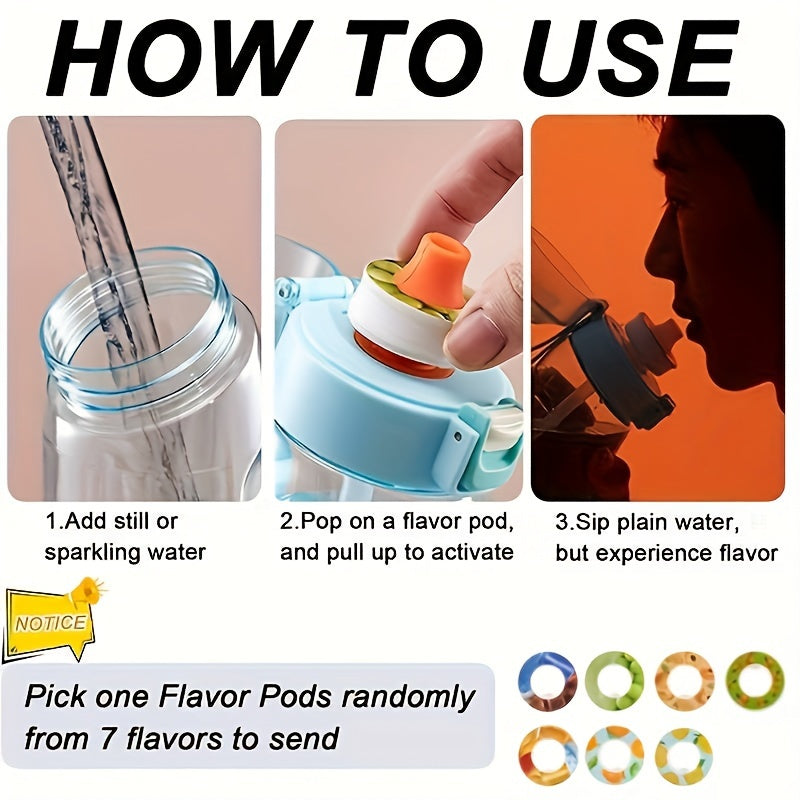 HOW TO USE

1.Add still or sparkling water

2.Pop on a flavor pod, and pull up to activate

3.Sip plain water, but experience flavor

NOTICE

Pick one Flavor Pods randomly from 7 flavors to send