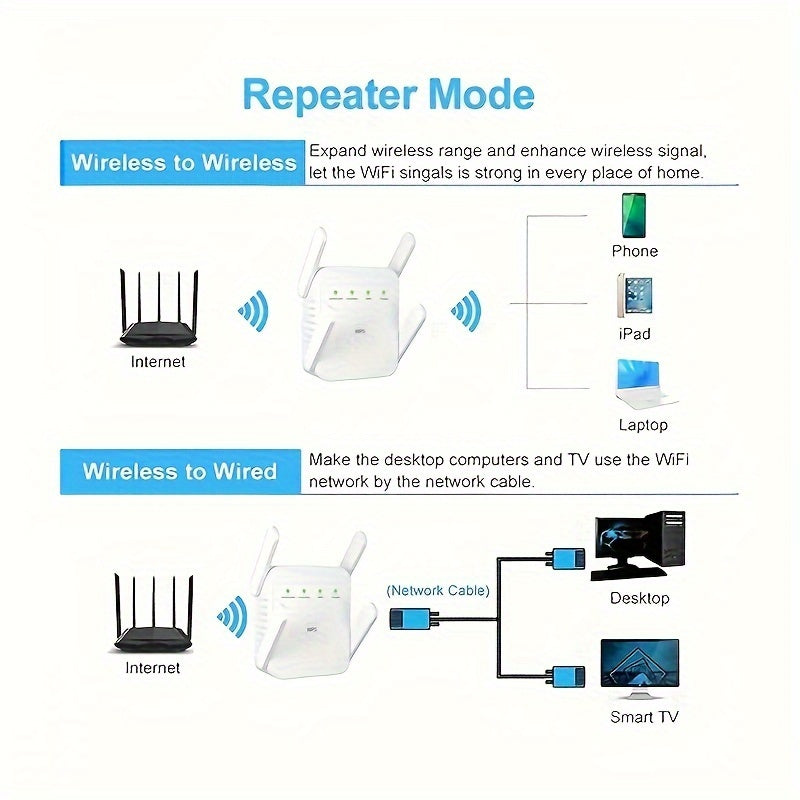 Repeater Mode

Wireless to Wireless

Expand wireless range and enhance wireless signal, let the WiFi singals is strong in every place of home.

Internet

WPS

Phone

iPad

Laptop

Wireless to Wired

Make the desktop computers and TV use the WiFi network by the network cable.

Internet

WPS

(Network Cable)

Desktop

Smart TV