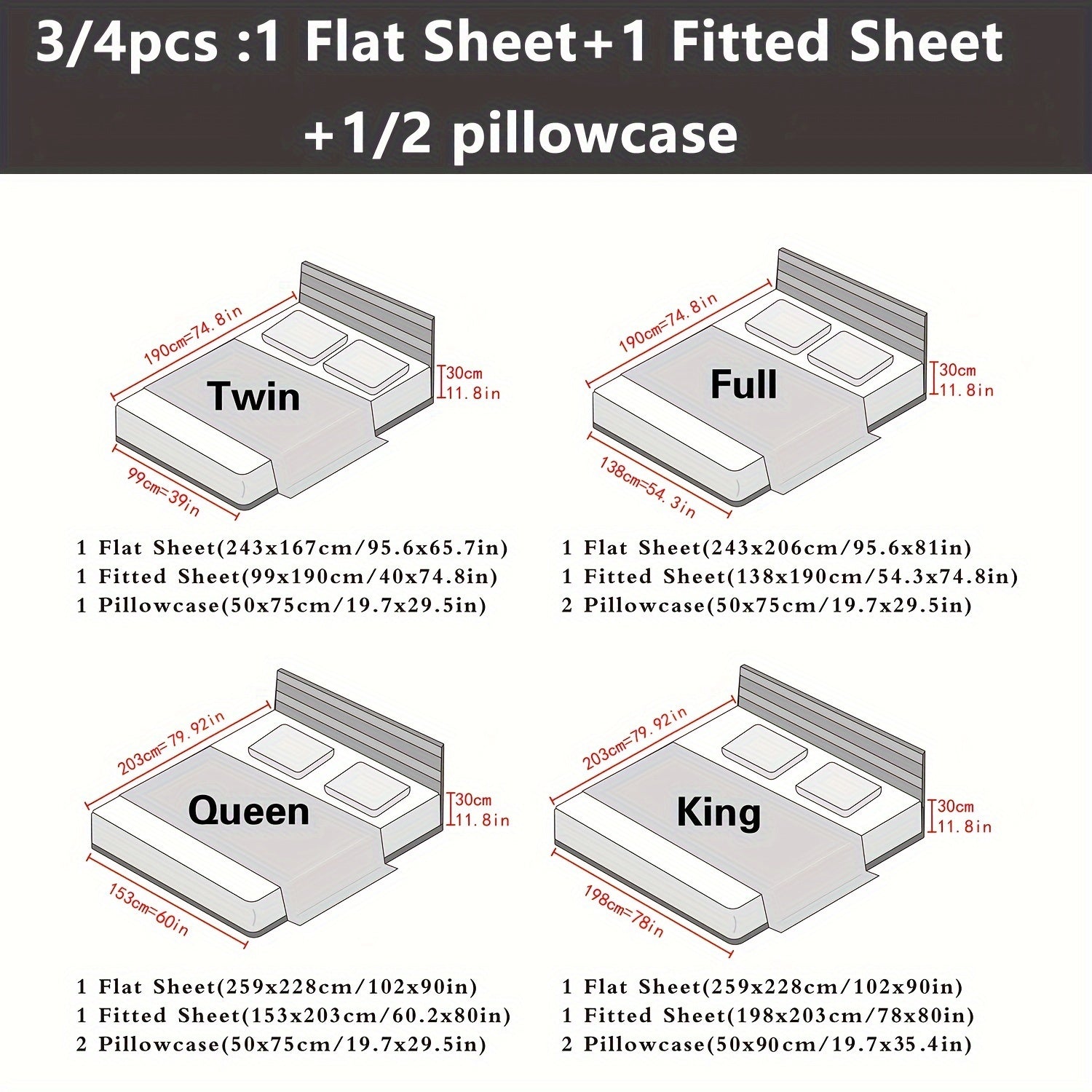 3/4pcs :1 Flat Sheet+1 Fitted Sheet +1/2 pillowcase

190cm=74.8in
Twin
30cm
11.8in
99cm=39in

1 Flat Sheet(243x167cm/95.6x65.7in)
1 Fitted Sheet(99x190cm/40x74.8in)
1 Pillowcase(50x75cm/19.7x29.5in)

190cm=74.8in
Full
30cm
11.8in
138cm=54.3in

1 Flat Sheet(243x206cm/95.6x81in)
1 Fitted Sheet(138x190cm/54.3x74.8in)
2 Pillowcase(50x75cm/19.7x29.5in)

203cm=79.92in
Queen
30cm
11.8in
153cm=60in

1 Flat Sheet(259x228cm/102x90in)
1 Fitted Sheet(153x203cm/60.2x80in)
2 Pillowcase(50x75cm/19.7x29.5in)

203cm=79.92in
King
30cm
11.8in
198cm=78in

1 Flat Sheet(259x228cm/102x90in)
1 Fitted Sheet(198x203cm/78x80in)
2 Pillowcase(50x90cm/19.7x35.4in)