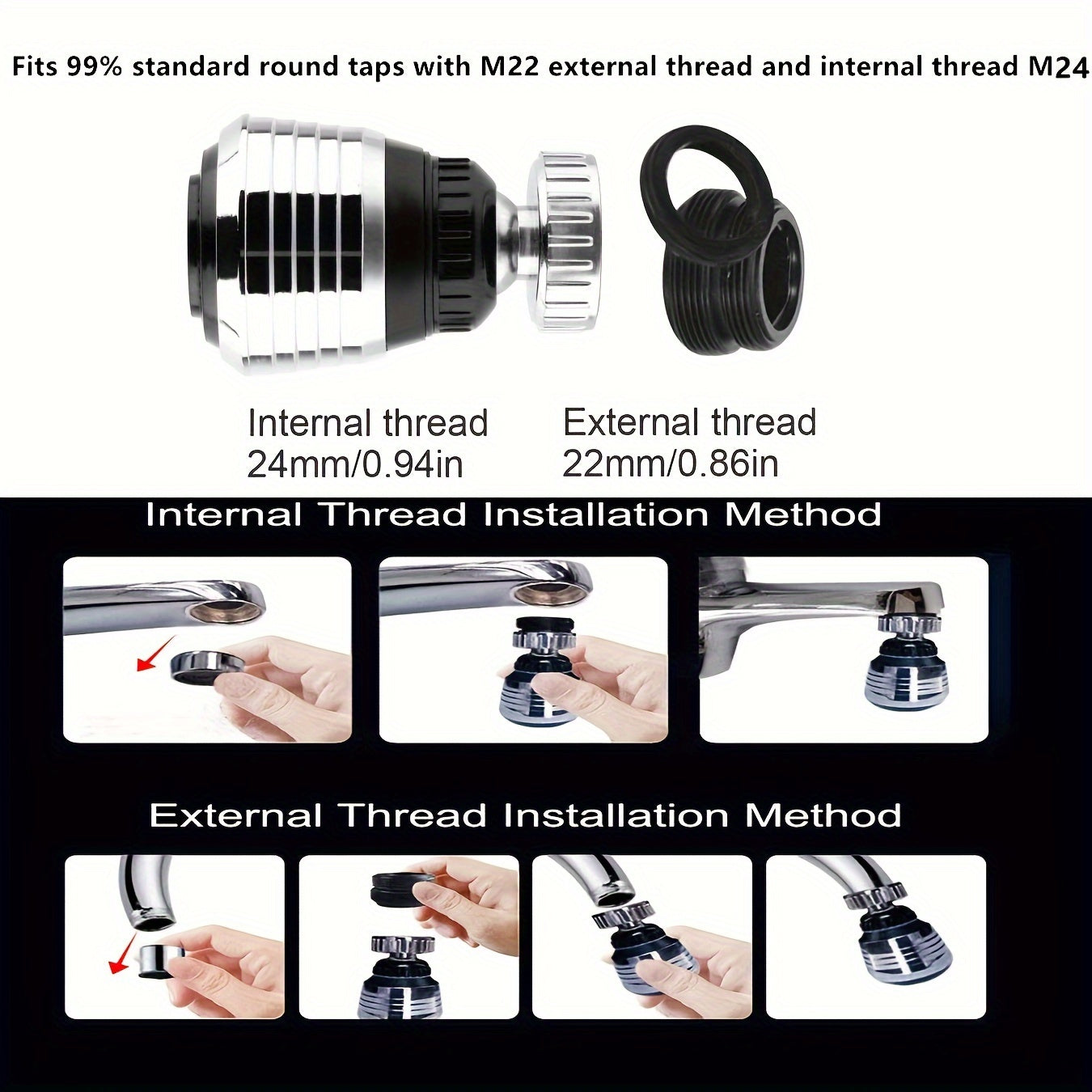 Fits 99% standard round taps with M22 external thread and internal thread M24

Internal thread
24mm/0.94in

External thread
22mm/0.86in

Internal Thread Installation Method

External Thread Installation Method