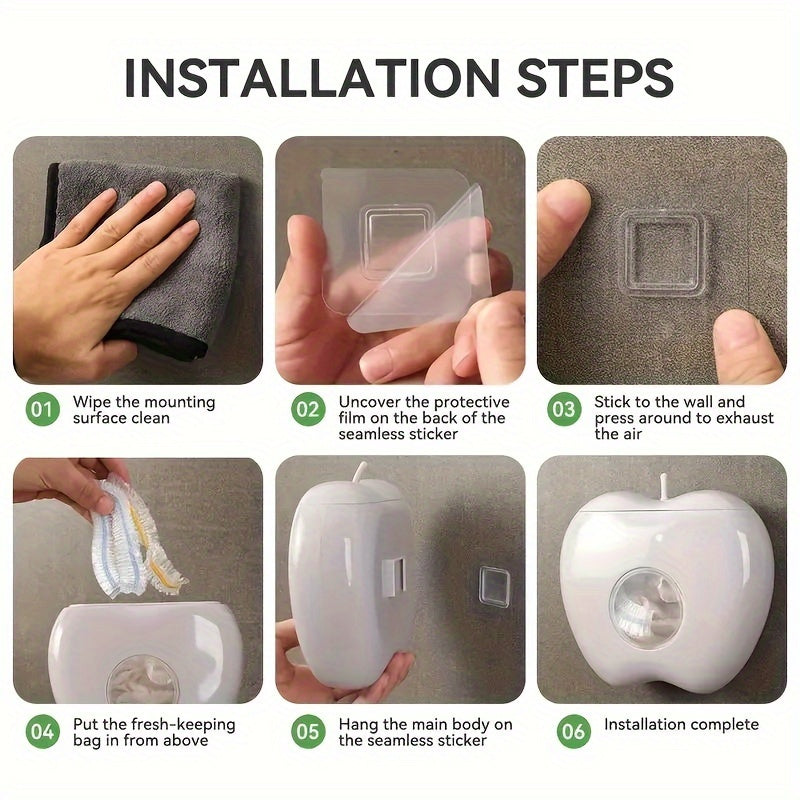 INSTALLATION STEPS

01 Wipe the mounting surface clean

02 Uncover the protective film on the back of the seamless sticker

03 Stick to the wall and press around to exhaust the air

04 Put the fresh-keeping bag in from above

05 Hang the main body on the seamless sticker

06 Installation complete