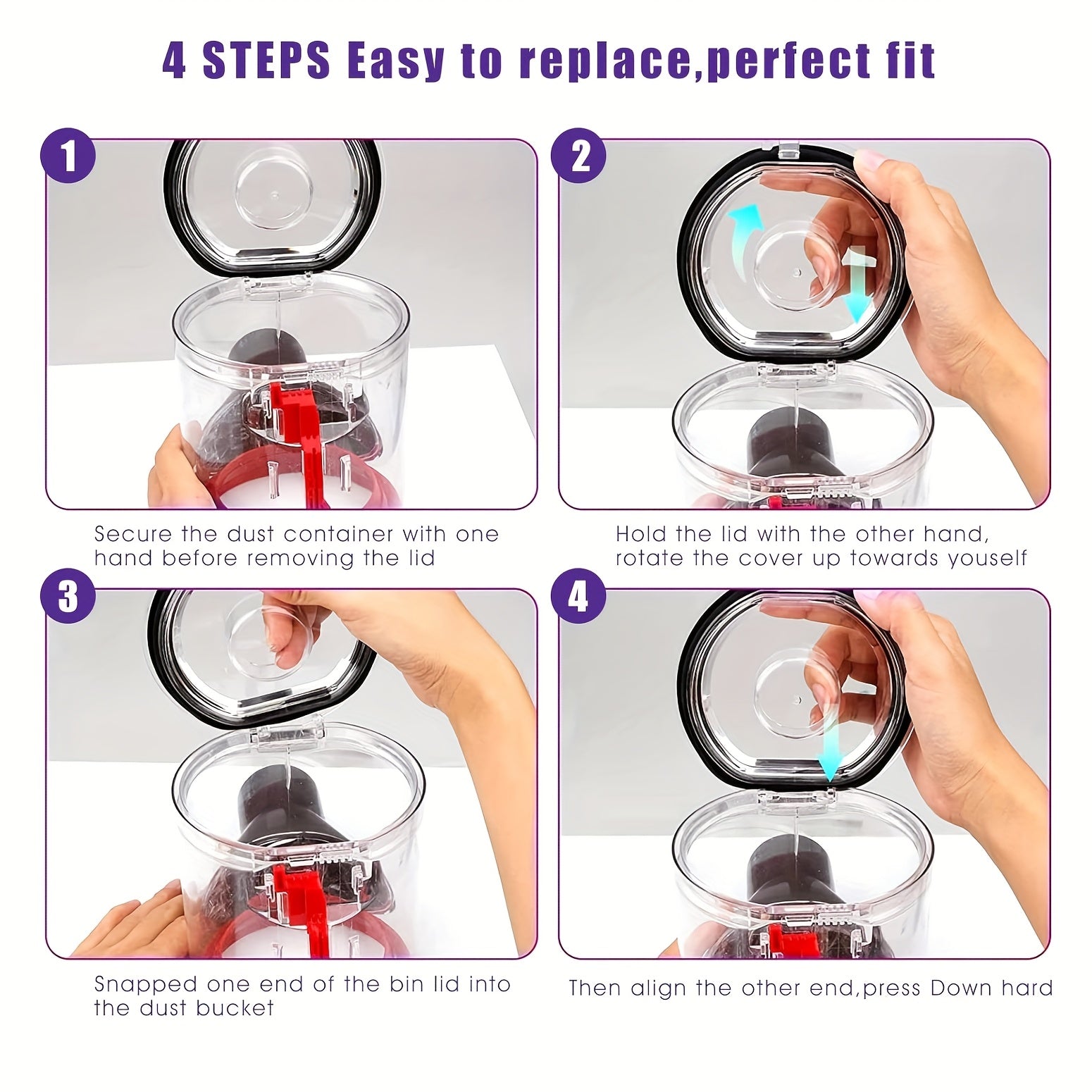 4 STEPS Easy to replace,perfect fit

1

Secure the dust container with one hand before removing the lid

2

Hold the lid with the other hand, rotate the cover up towards youself

3

Snapped one end of the bin lid into the dust bucket

4

Then align the other end,press Down hard