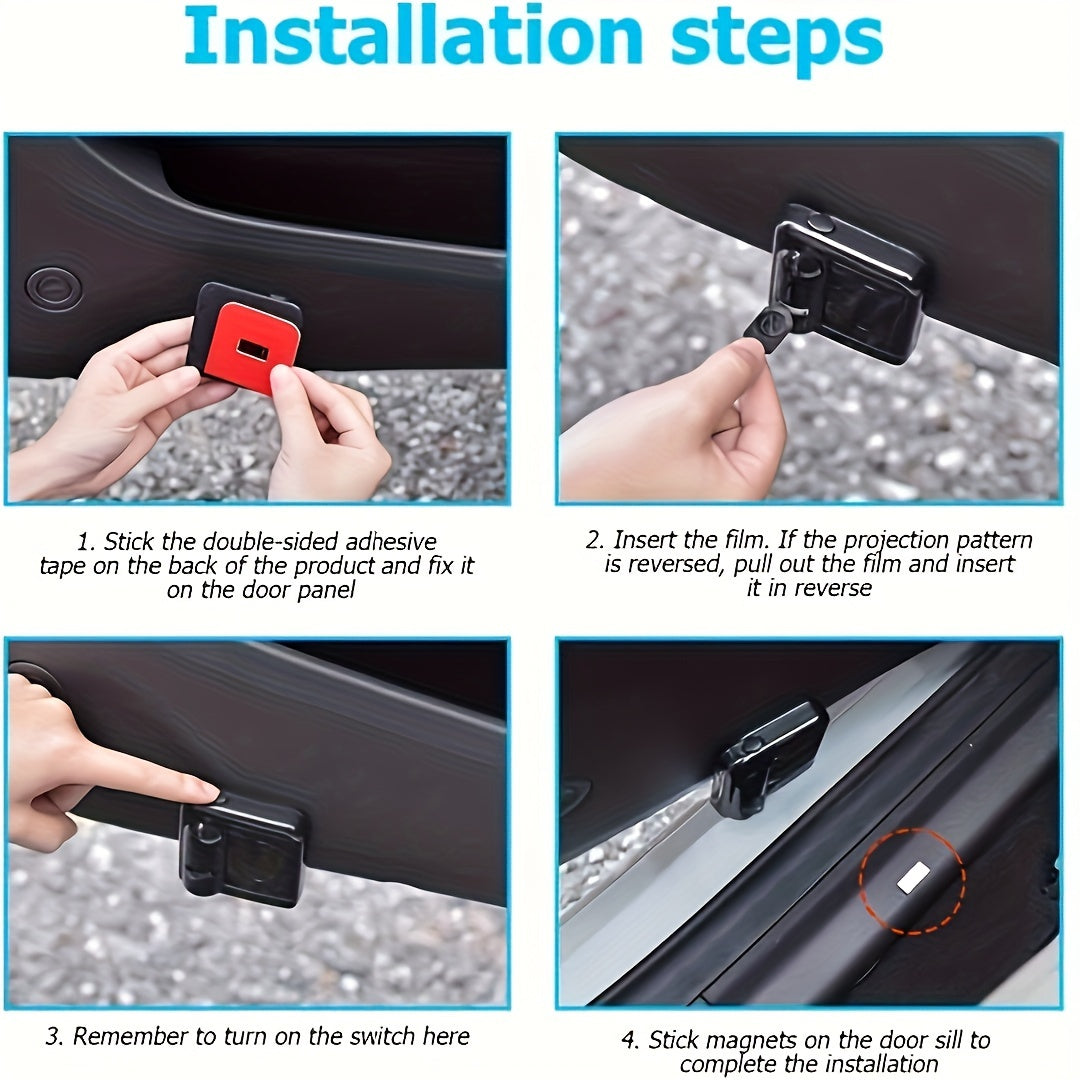 Installation steps

1. Stick the double-sided adhesive tape on the back of the product and fix it on the door panel

2. Insert the film. If the projection pattern is reversed, pull out the film and insert it in reverse

3. Remember to turn on the switch here

4. Stick magnets on the door sill to complete the installation