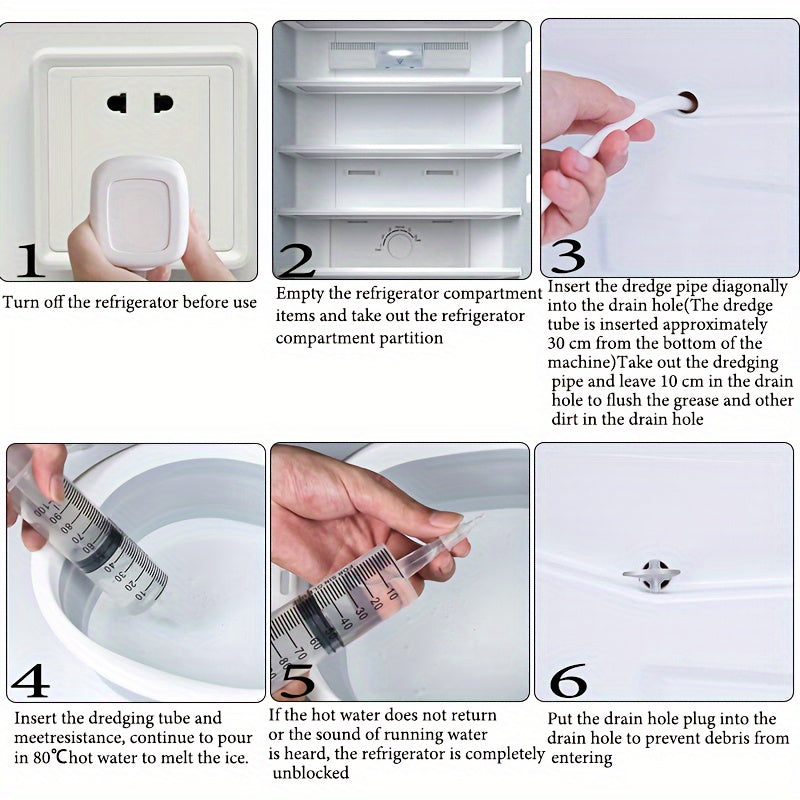 1

Turn off the refrigerator before use

2

Empty the refrigerator compartment items and take out the refrigerator compartment partition

3

Insert the dredge pipe diagonally into the drain hole(The dredge tube is inserted approximately 30 cm from the bottom of the machine)Take out the dredging pipe and leave 10 cm in the drain hole to flush the grease and other dirt in the drain hole

100 90 80 70 60 50 40 30 20 10

4

Insert the dredging tube and meetresistance, continue to pour in 80℃hot water to melt the ice.

10 20 30 40 50 60 70 80

5

If the hot water does not return or the sound of running water is heard, the refrigerator is completely unblocked

6

Put the drain hole plug into the drain hole to prevent debris from entering