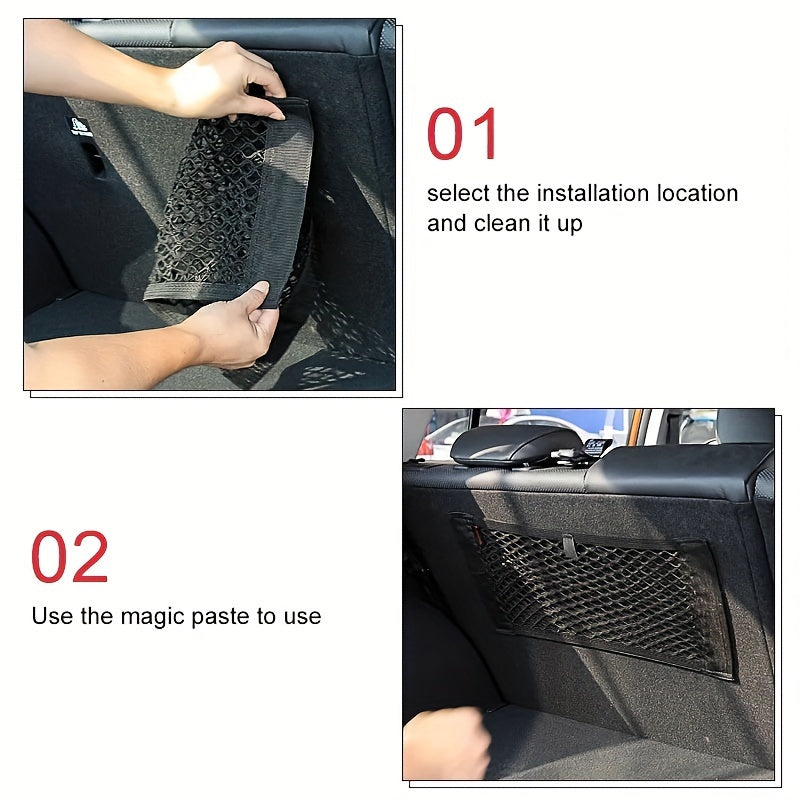 01

select the installation location and clean it up

02

Use the magic paste to use