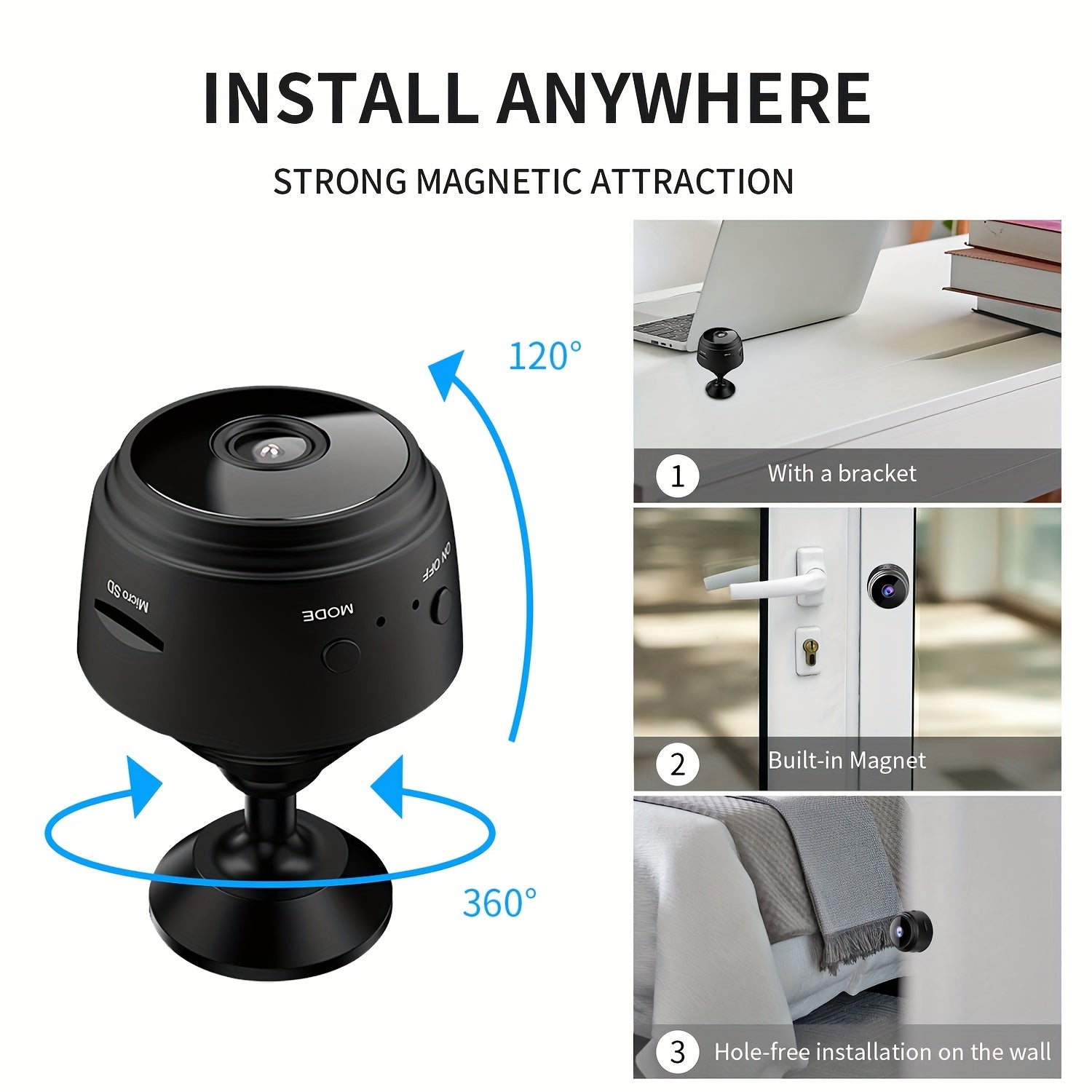 INSTALL ANYWHERE

STRONG MAGNETIC ATTRACTION

120°

Micro SD

MODE

ON OFF

360°

1 With a bracket

2 Built-in Magnet

3 Hole-free installation on the wall