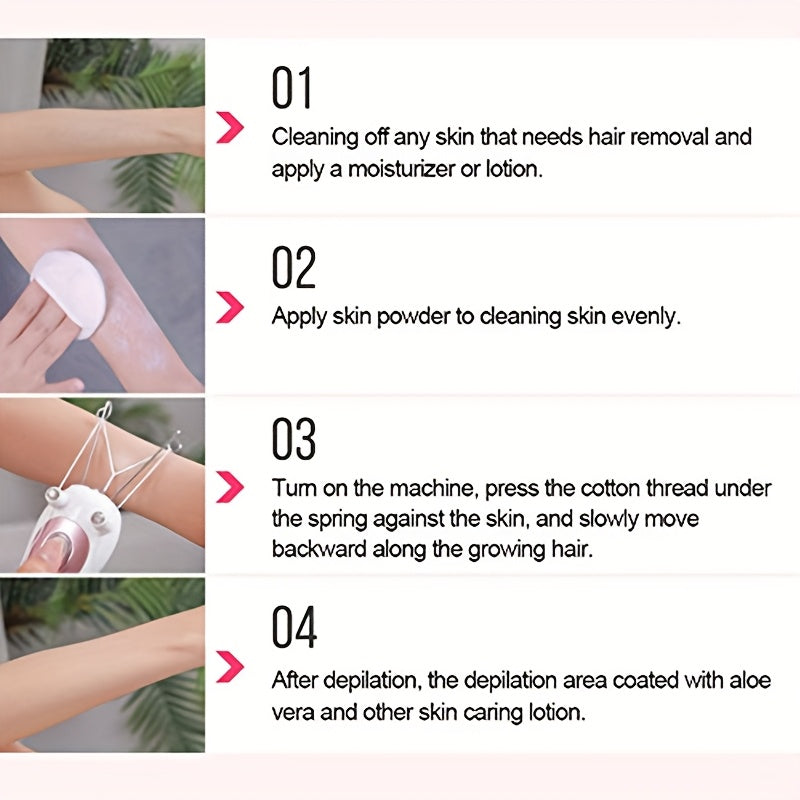 01

Cleaning off any skin that needs hair removal and apply a moisturizer or lotion.

02

Apply skin powder to cleaning skin evenly.

03

Turn on the machine, press the cotton thread under the spring against the skin, and slowly move backward along the growing hair.

04

After depilation, the depilation area coated with aloe vera and other skin caring lotion.