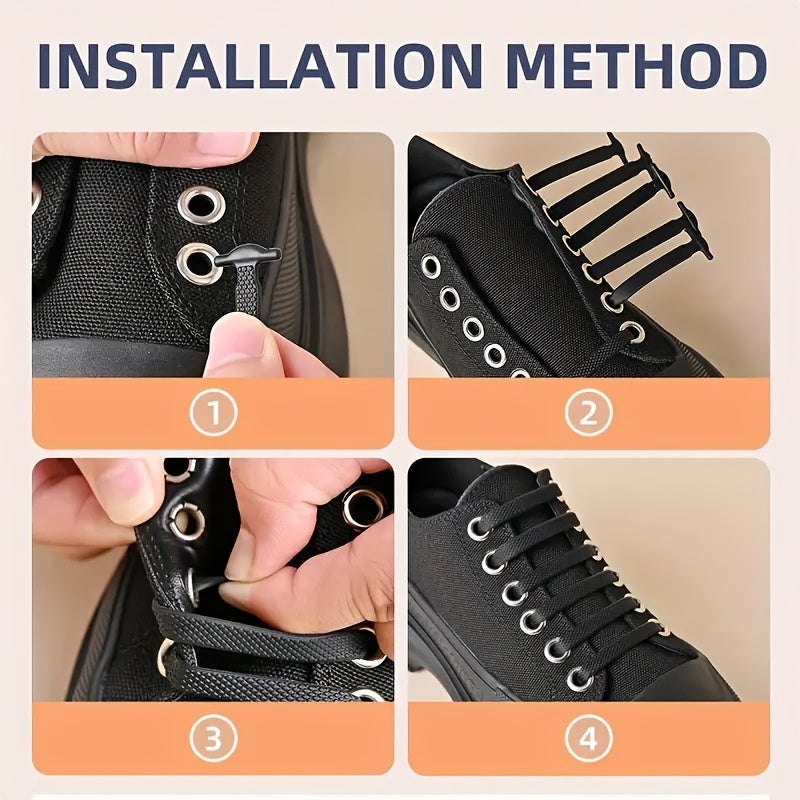 INSTALLATION METHOD

①

②

③

④