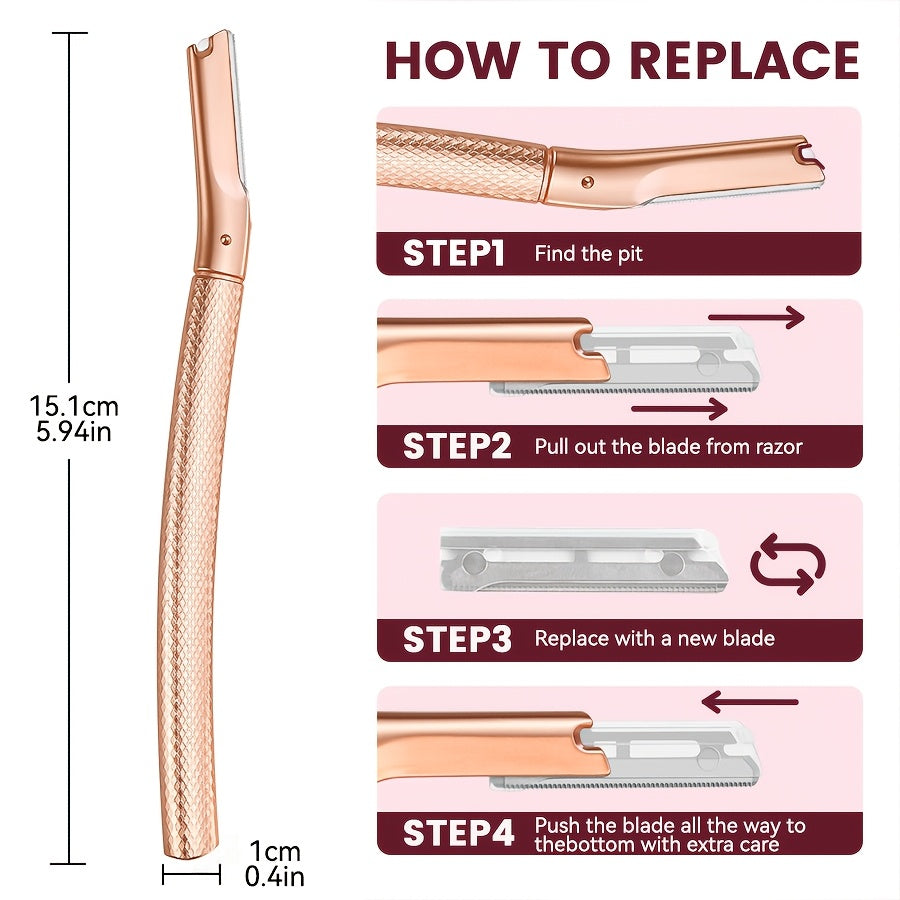 15.1cm
5.94in

1cm
0.4in

HOW TO REPLACE

STEP1 Find the pit

STEP2 Pull out the blade from razor

STEP3 Replace with a new blade

STEP4 Push the blade all the way to thebottom with extra care