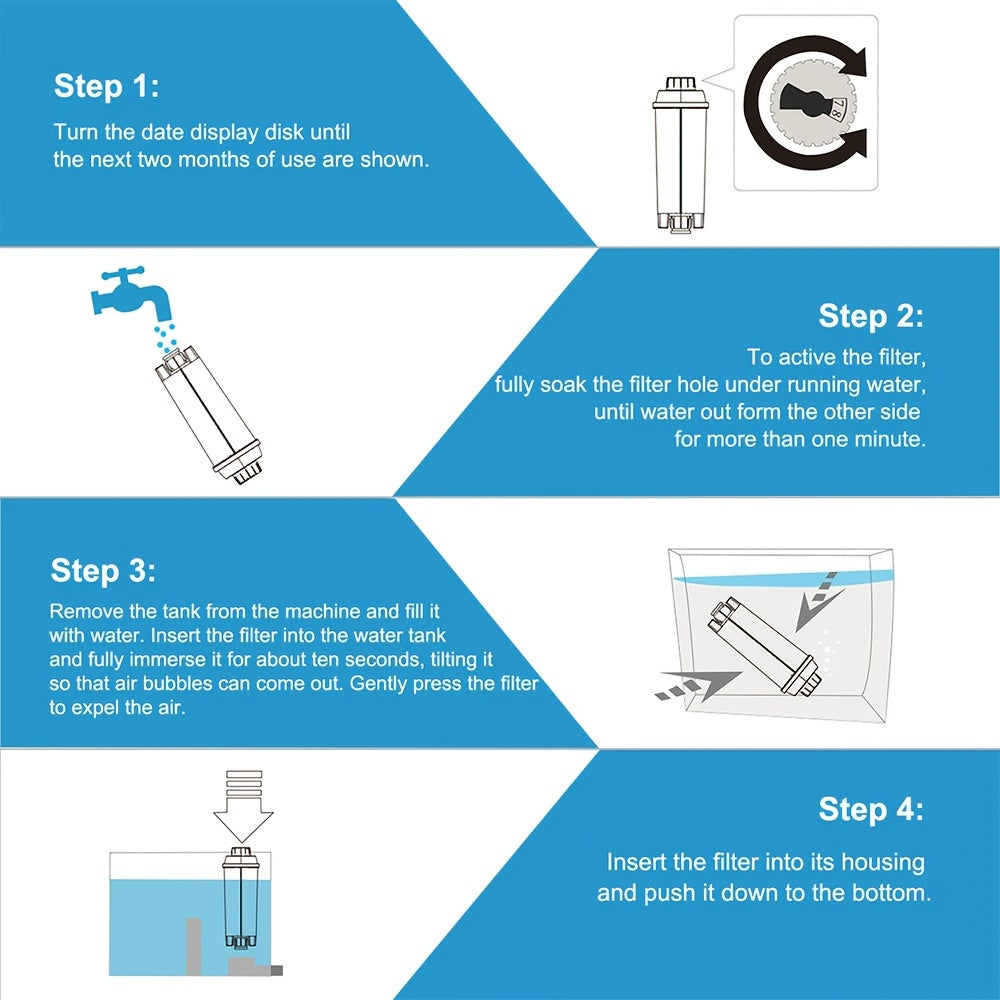 Step 1:
Turn the date display disk until the next two months of use are shown.

7 8

Step 2:
To active the filter, fully soak the filter hole under running water, until water out form the other side for more than one minute.

Step 3:
Remove the tank from the machine and fill it with water. Insert the filter into the water tank and fully immerse it for about ten seconds, tilting it so that air bubbles can come out. Gently press the filter to expel the air.

Step 4:
Insert the filter into its housing and push it down to the bottom.