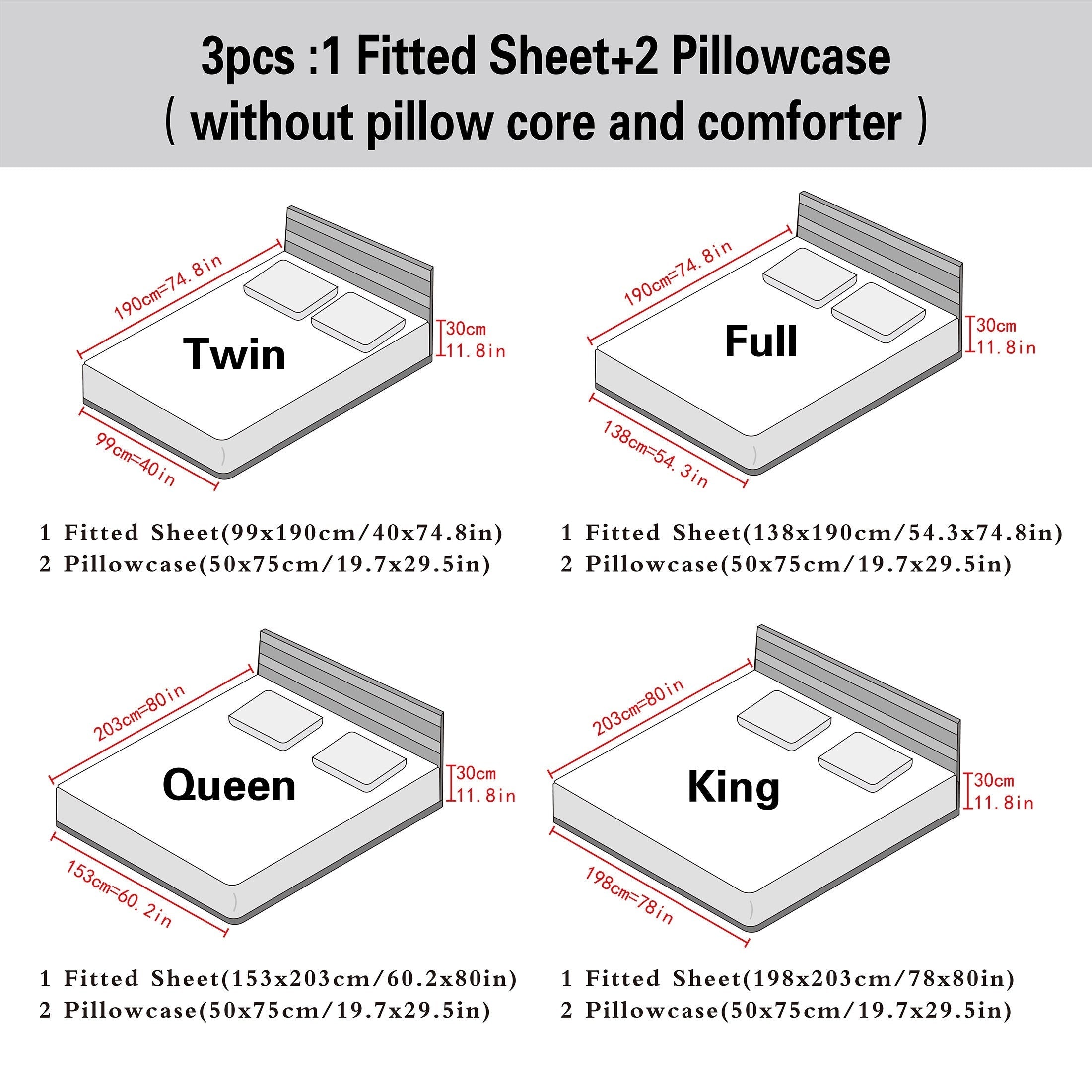 3pcs :1 Fitted Sheet+2 Pillowcase
（ without pillow core and comforter ）

190cm=74.8in
Twin
30cm
11.8in
99cm=40in

1 Fitted Sheet(99x190cm/40x74.8in)
2 Pillowcase(50x75cm/19.7x29.5in)

190cm=74.8in
Full
30cm
11.8in
138cm=54.3in

1 Fitted Sheet(138x190cm/54.3x74.8in)
2 Pillowcase(50x75cm/19.7x29.5in)

203cm=80in
Queen
30cm
11.8in
153cm=60.2in

1 Fitted Sheet(153x203cm/60.2x80in)
2 Pillowcase(50x75cm/19.7x29.5in)

203cm=80in
King
30cm
11.8in
198cm=78in

1 Fitted Sheet(198x203cm/78x80in)
2 Pillowcase(50x75cm/19.7x29.5in)