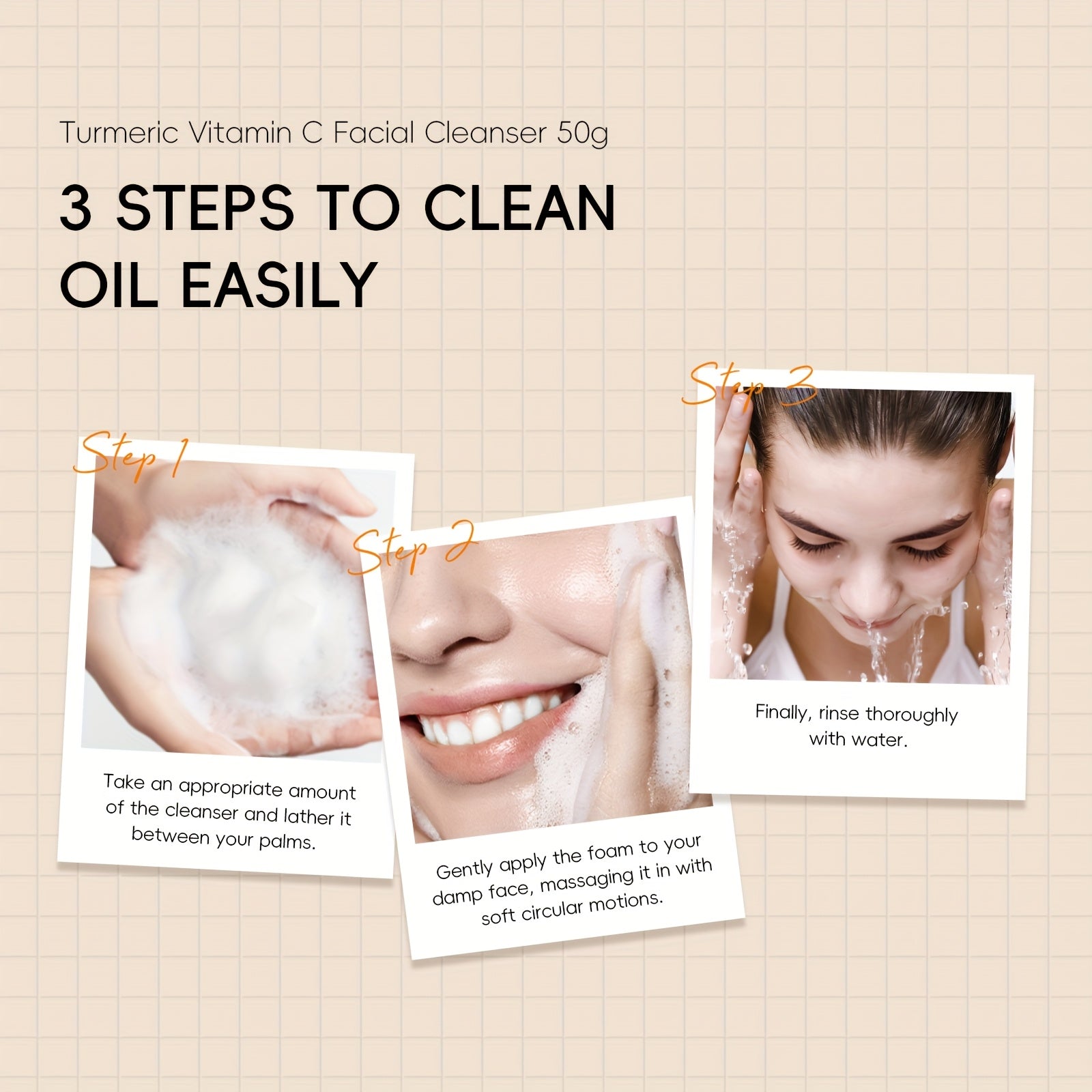 Turmeric Vitamin C Facial Cleanser 50g

3 STEPS TO CLEAN OIL EASILY

Step 1

Take an appropriate amount of the cleanser and lather it between your palms.

Step 2

Gently apply the foam to your damp face, massaging it in with soft circular motions.

Step 3

Finally, rinse thoroughly with water.