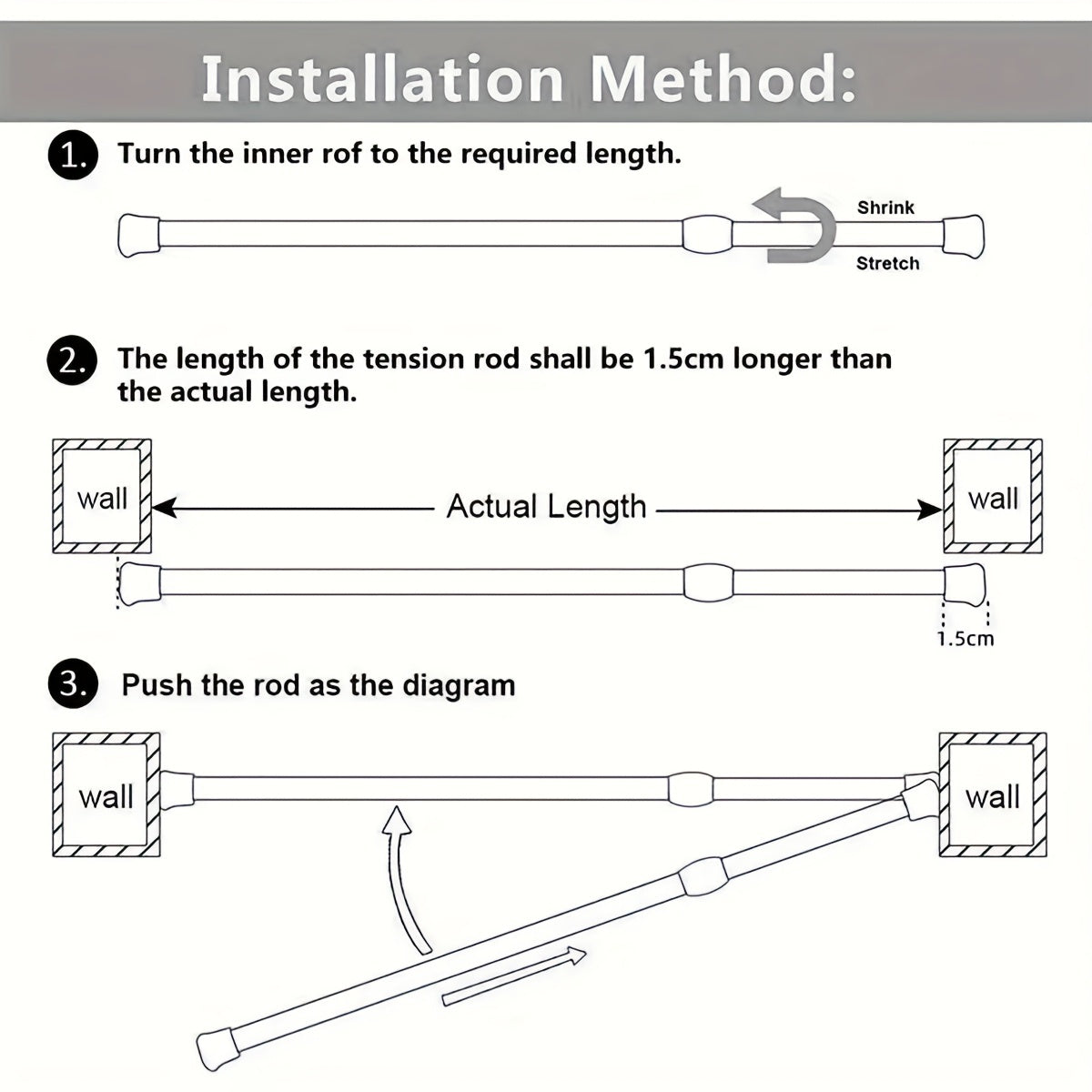 Installation Method:

1. Turn the inner rof to the required length.

Shrink

Stretch

2. The length of the tension rod shall be 1.5cm longer than the actual length.

wall

Actual Length

wall

1.5cm

3. Push the rod as the diagram

wall

wall