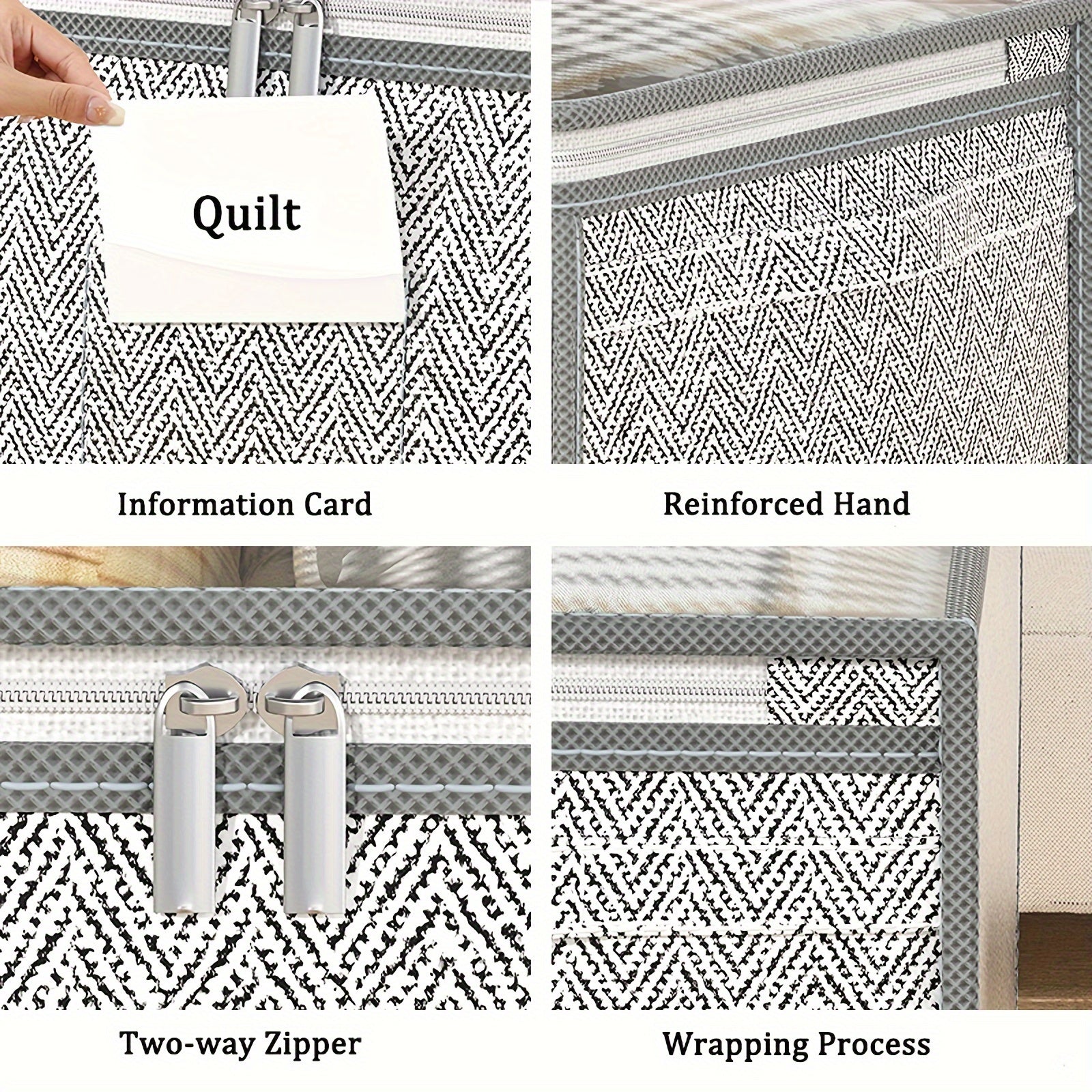 Quilt

Information Card

Reinforced Hand

Two-way Zipper

Wrapping Process