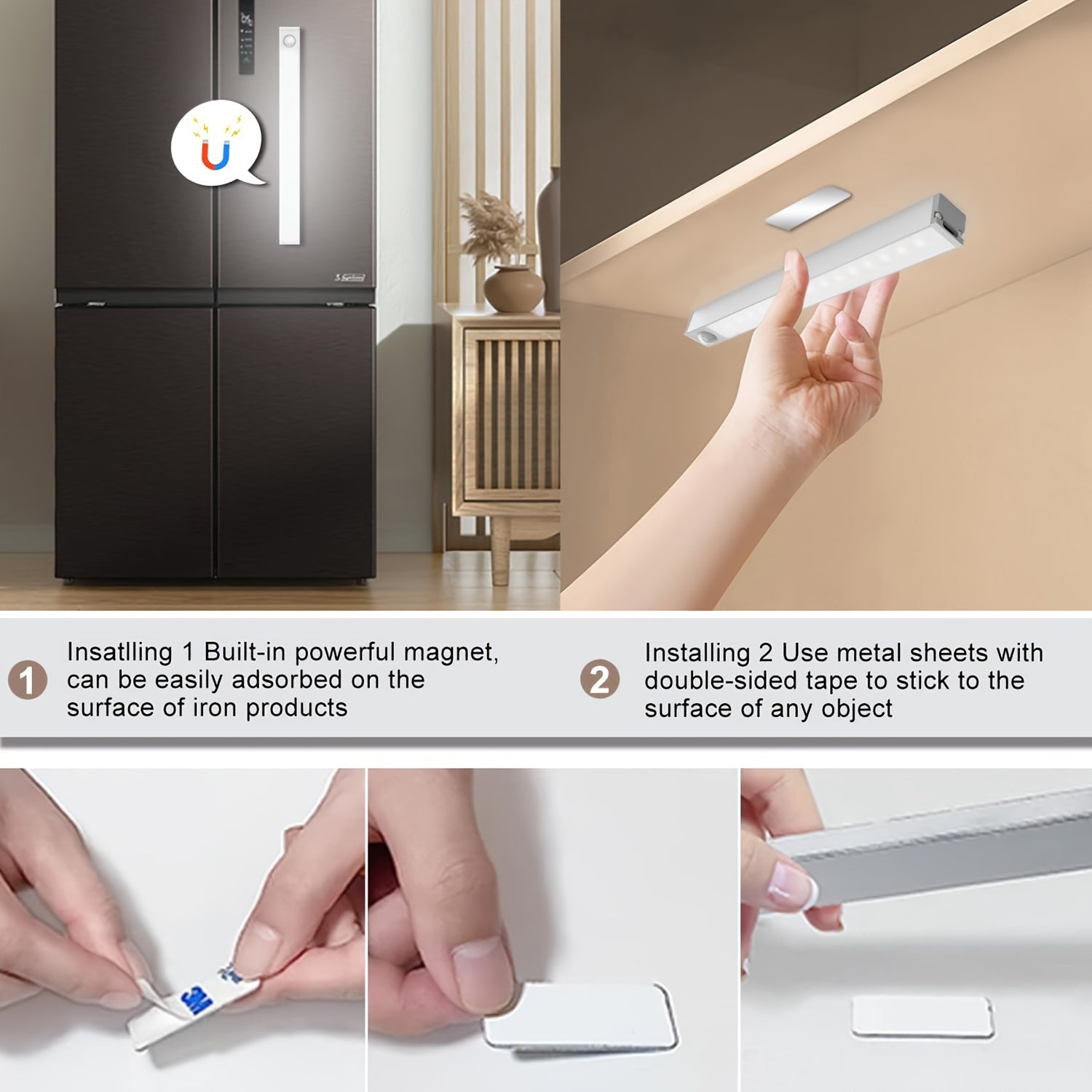 1 Insatlling 1 Built-in powerful magnet, can be easily adsorbed on the surface of iron products

2 Installing 2 Use metal sheets with double-sided tape to stick to the surface of any object

3M