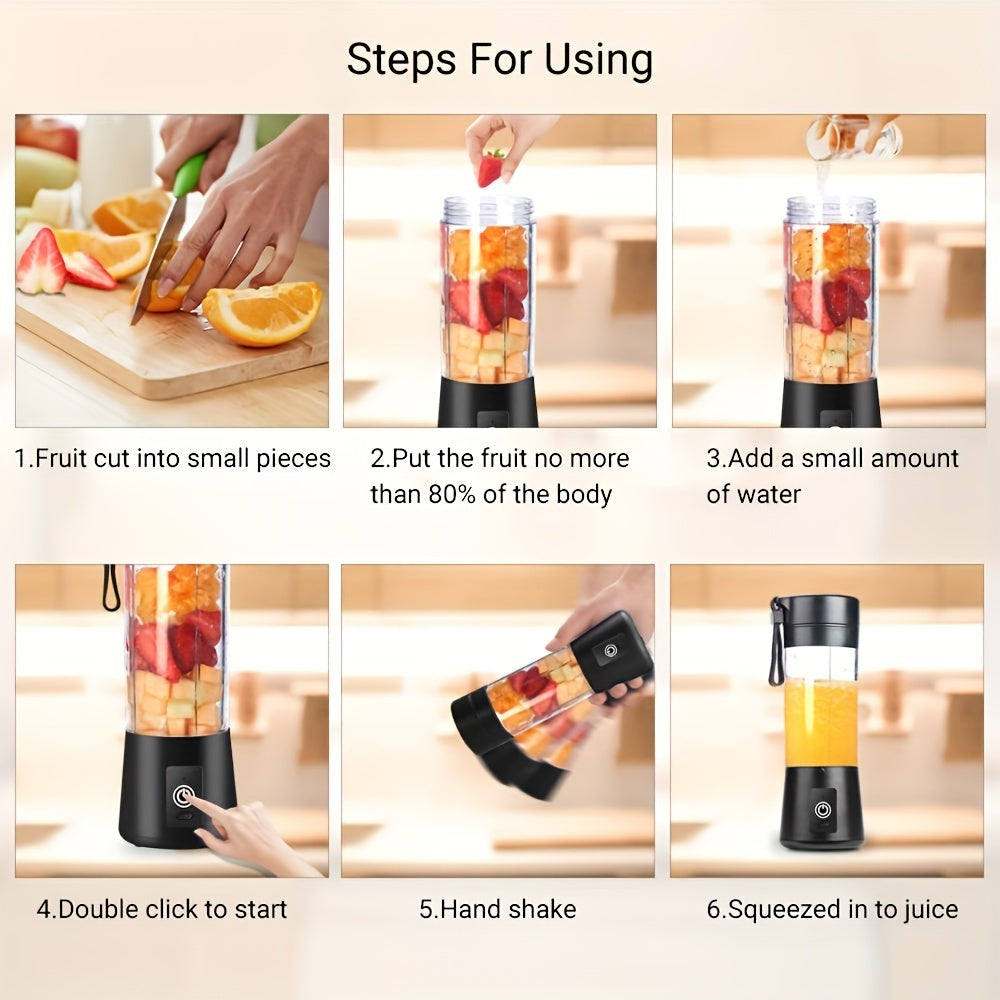 Steps For Using

1.Fruit cut into small pieces

2.Put the fruit no more than 80% of the body

3.Add a small amount of water

4.Double click to start

5.Hand shake

6.Squeezed in to juice