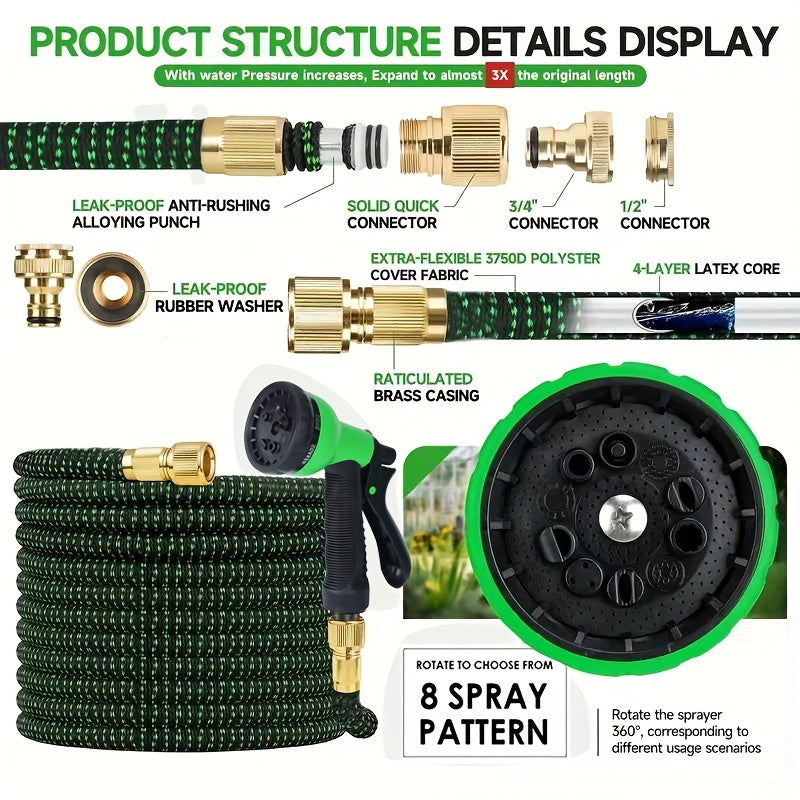 PRODUCT STRUCTURE DETAILS DISPLAY

With water Pressure increases, Expand to almost 3X the original length

LEAK-PROOF ANTI-RUSHING ALLOYING PUNCH

SOLID QUICK CONNECTOR

3/4" CONNECTOR

1/2" CONNECTOR

LEAK-PROOF RUBBER WASHER

EXTRA-FLEXIBLE 3750D POLYSTER COVER FABRIC

4-LAYER LATEX CORE

RATICULATED BRASS CASING

ROTATE TO CHOOSE FROM

8 SPRAY PATTERN

Rotate the sprayer 360°, corresponding to different usage scenarios