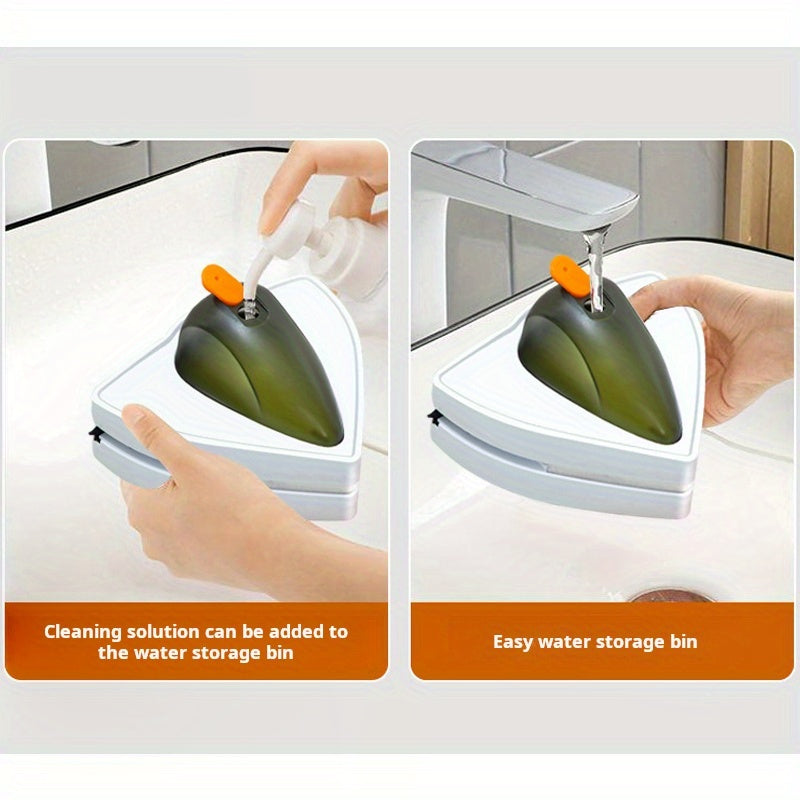 Cleaning solution can be added to the water storage bin

Easy water storage bin