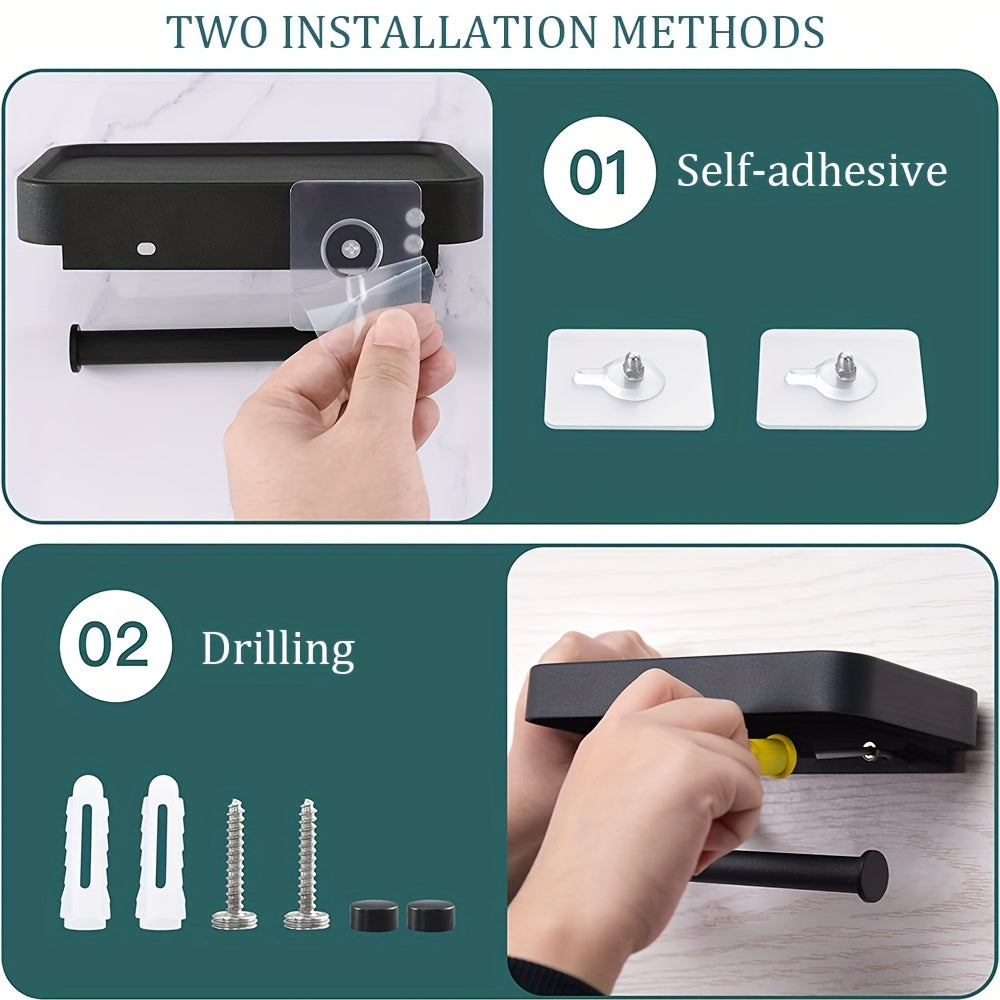 TWO INSTALLATION METHODS

01 Self-adhesive

02 Drilling