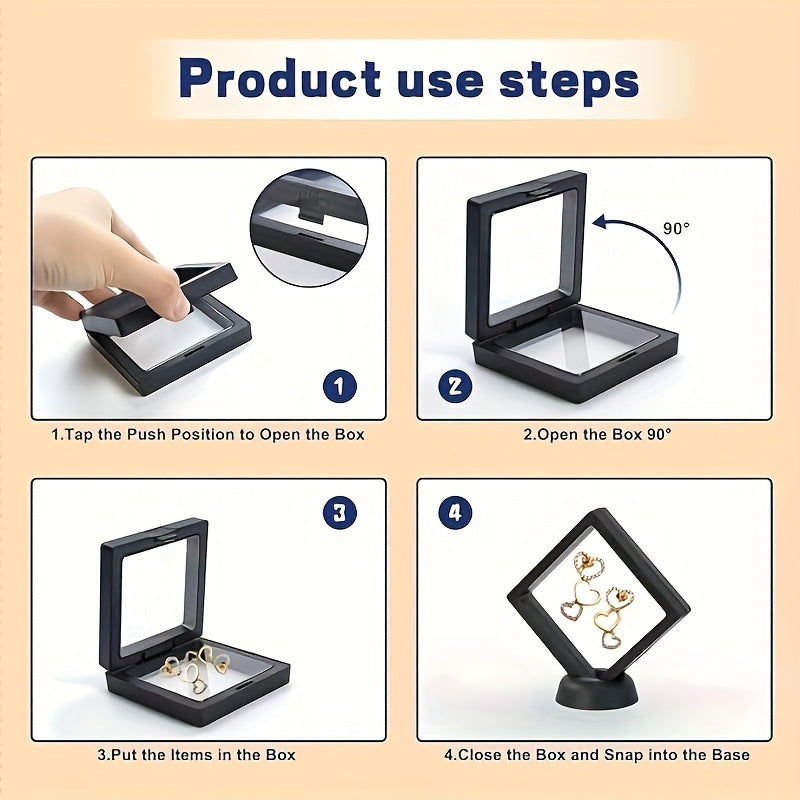 Product use steps

1

1.Tap the Push Position to Open the Box

90°

2

2.Open the Box 90°

3

3.Put the Items in the Box

4

4.Close the Box and Snap into the Base