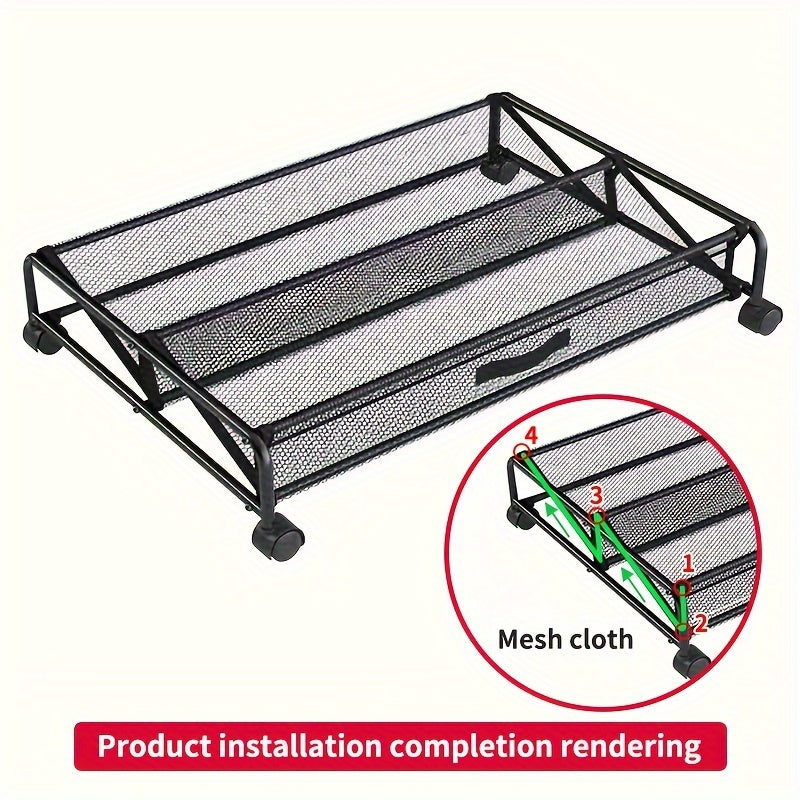 4
3
1
2
Mesh cloth

Product installation completion rendering