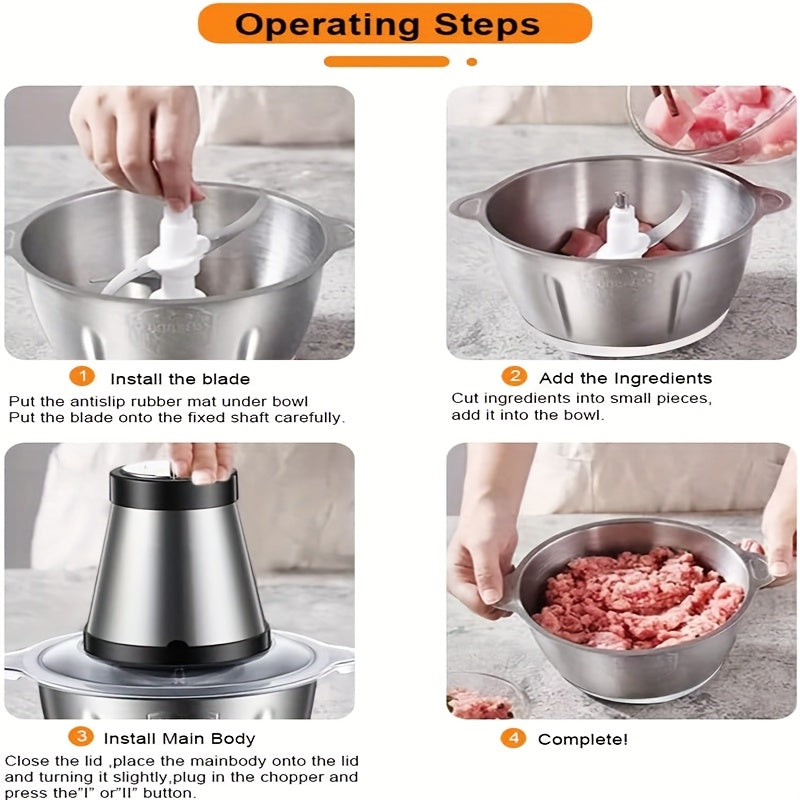 Operating Steps

1 Install the blade

Put the antislip rubber mat under bowl
Put the blade onto the fixed shaft carefully.

2 Add the Ingredients

Cut ingredients into small pieces, add it into the bowl.

3 Install Main Body

Close the lid ,place the mainbody onto the lid and turning it slightly,plug in the chopper and press the"I" or"II" button.

4 Complete!