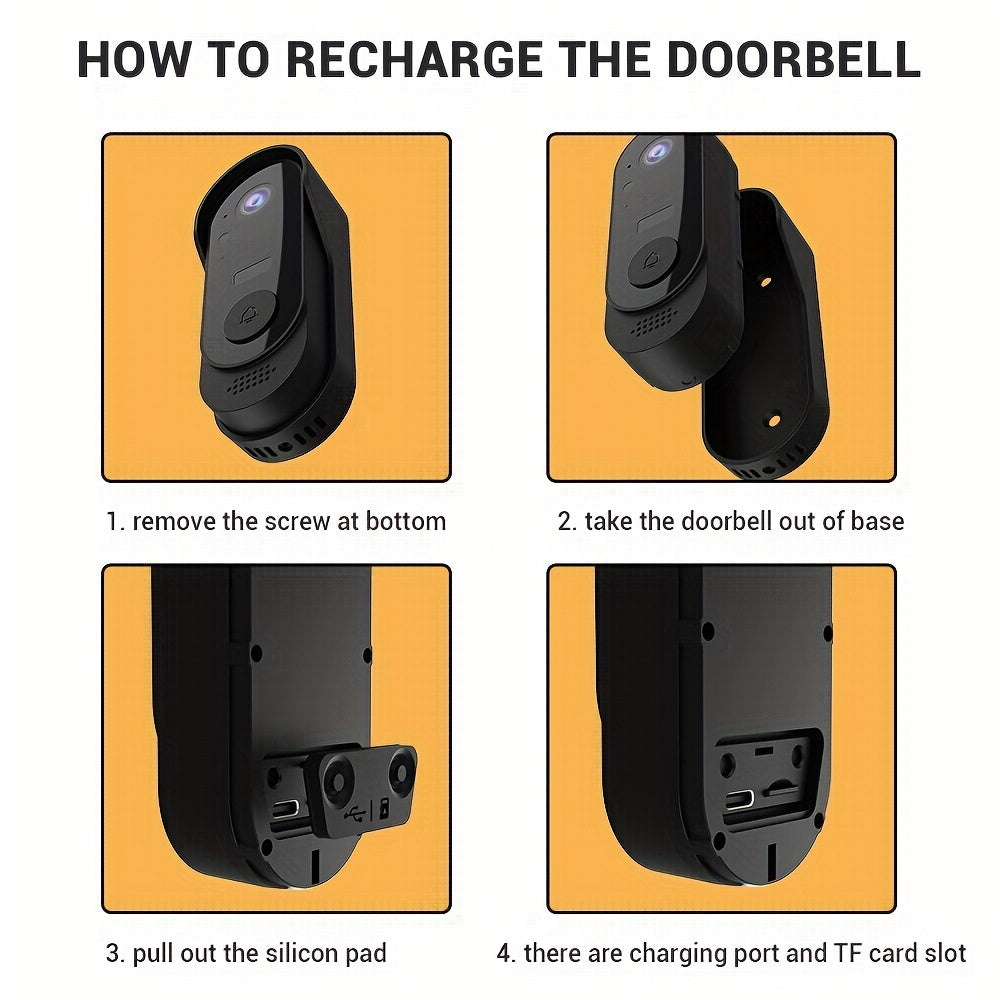 HOW TO RECHARGE THE DOORBELL

1. remove the screw at bottom

2. take the doorbell out of base

3. pull out the silicon pad

4. there are charging port and TF card slot