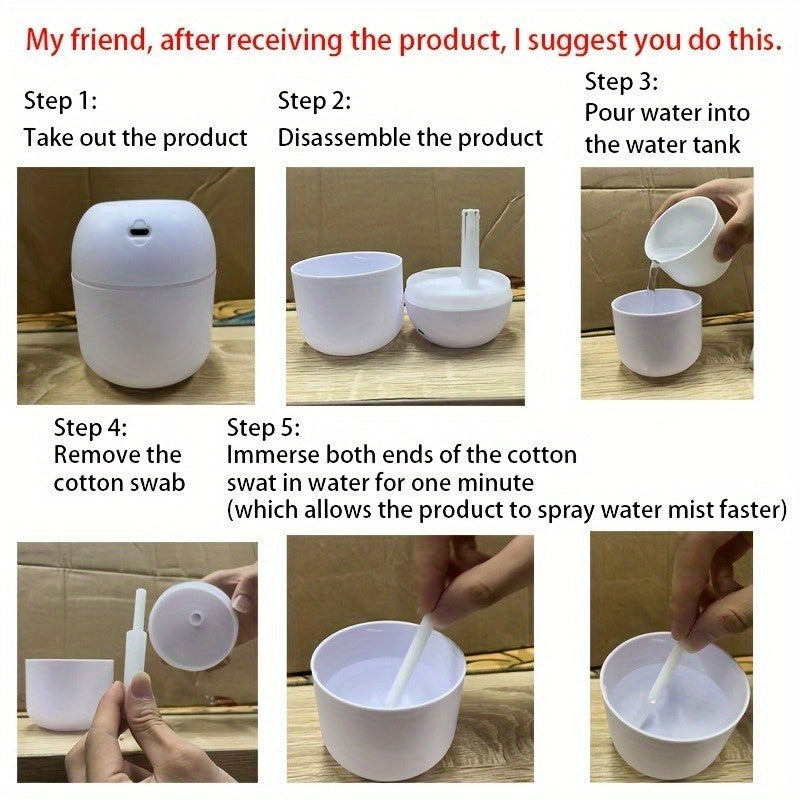 My friend, after receiving the product, I suggest you do this.

Step 1:
Take out the product

Step 2:
Disassemble the product

Step 3:
Pour water into the water tank

Step 4:
Remove the cotton swab

Step 5:
Immerse both ends of the cotton swat in water for one minute (which allows the product to spray water mist faster)