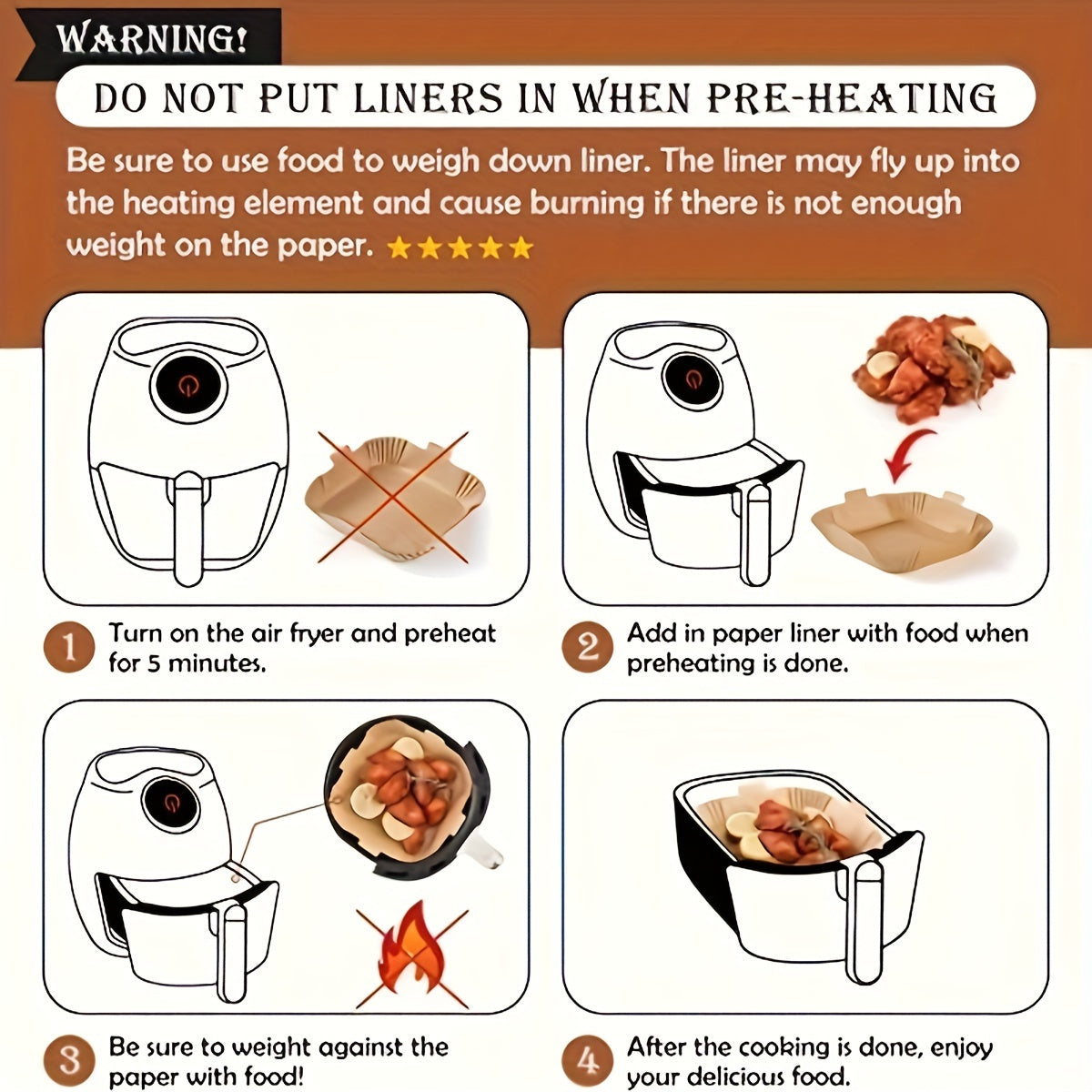 WARNING!

DO NOT PUT LINERS IN WHEN PRE-HEATING

Be sure to use food to weigh down liner. The liner may fly up into the heating element and cause burning if there is not enough weight on the paper. ★★★★★

1 Turn on the air fryer and preheat for 5 minutes.

2 Add in paper liner with food when preheating is done.

3 Be sure to weight against the paper with food!

4 After the cooking is done, enjoy your delicious food.