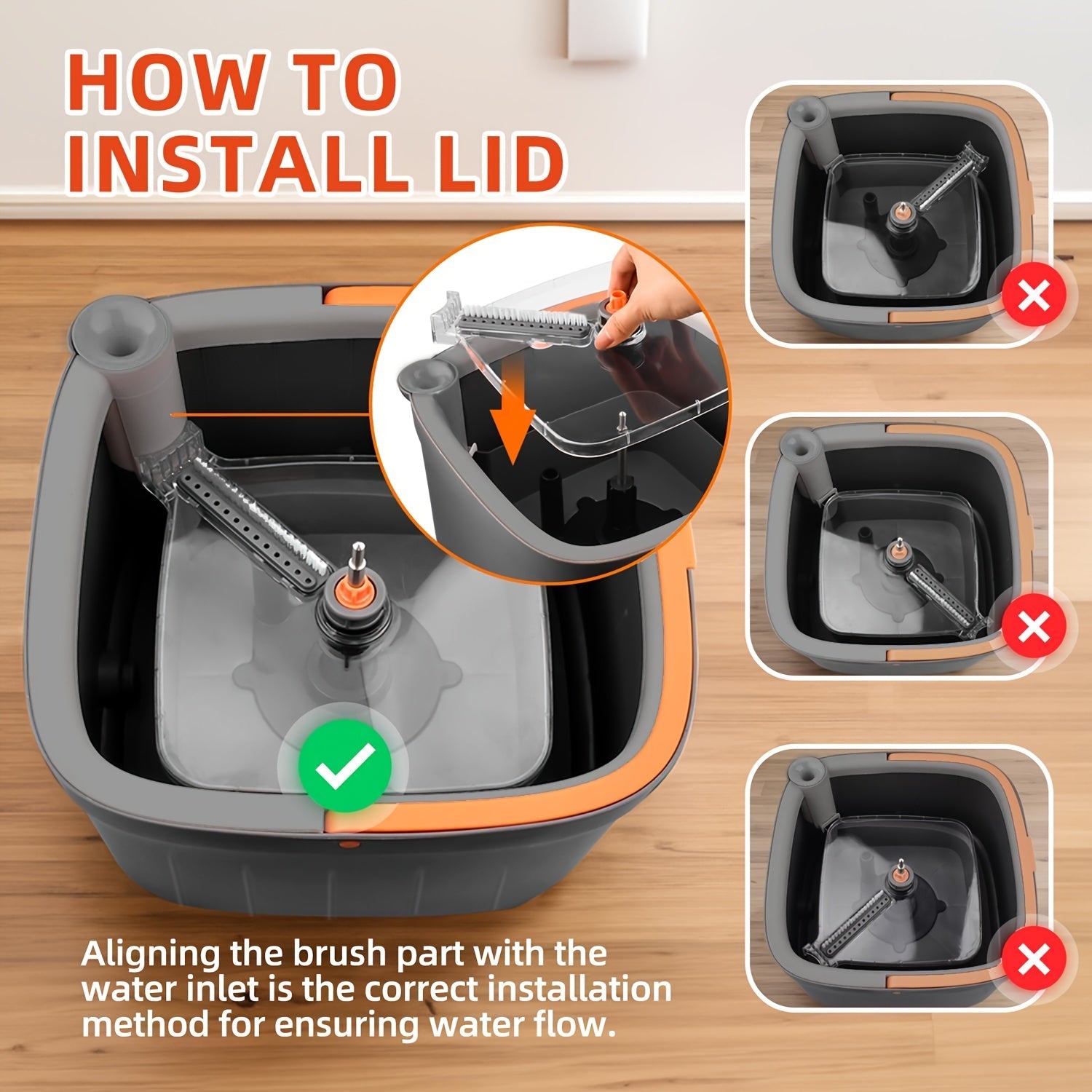 HOW TO INSTALL LID

Aligning the brush part with the water inlet is the correct installation method for ensuring water flow.