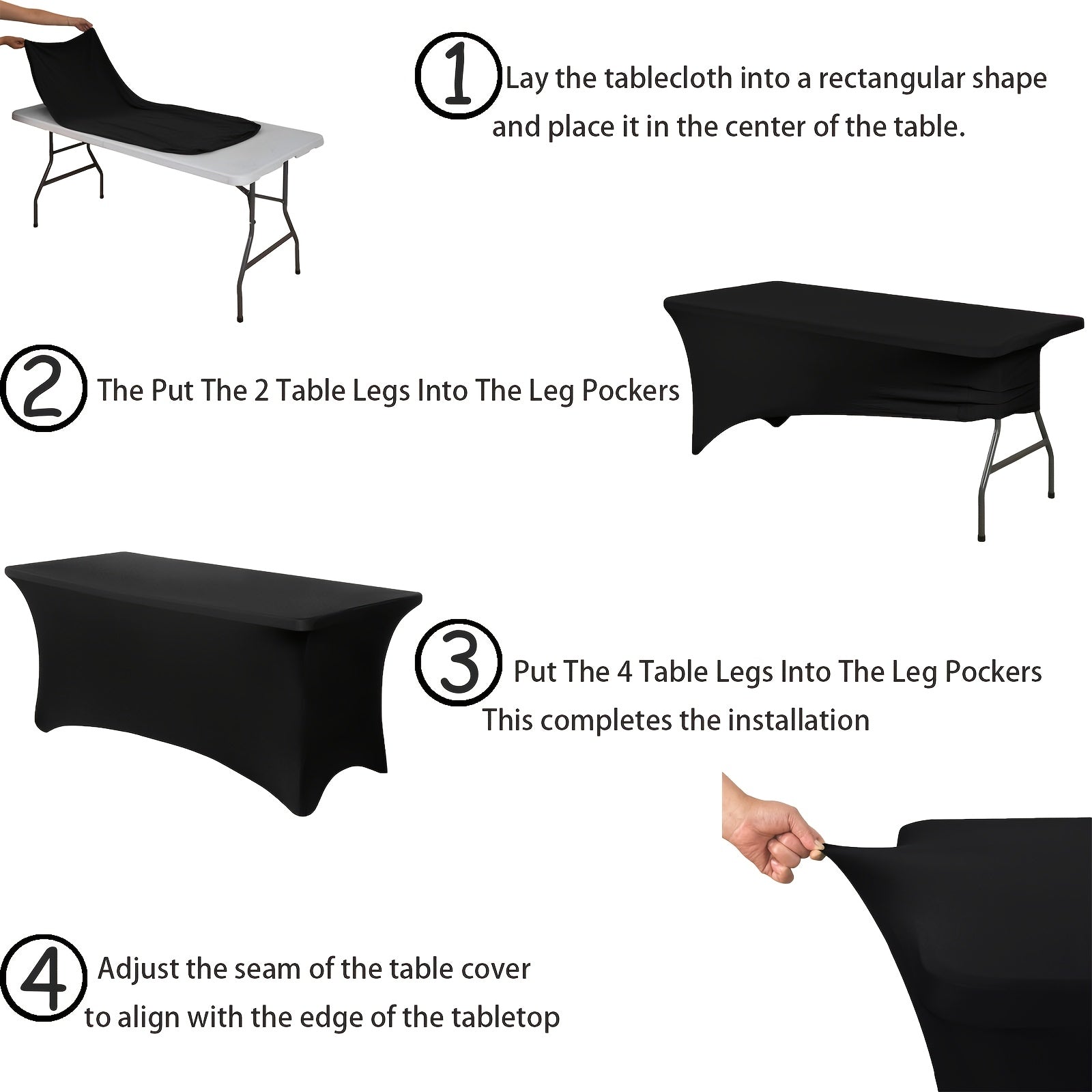 1 Lay the tablecloth into a rectangular shape and place it in the center of the table.

2 The Put The 2 Table Legs Into The Leg Pockers

3 Put The 4 Table Legs Into The Leg Pockers
This completes the installation

4 Adjust the seam of the table cover to align with the edge of the tabletop