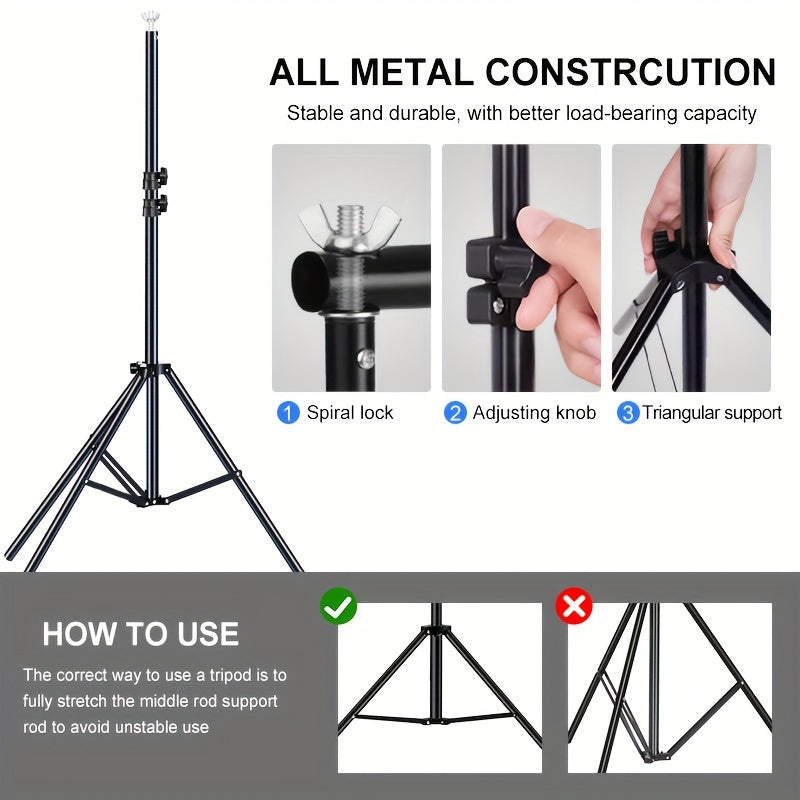 ALL METAL CONSTRCUTION

Stable and durable, with better load-bearing capacity

1 Spiral lock

2 Adjusting knob

3 Triangular support

HOW TO USE

The correct way to use a tripod is to fully stretch the middle rod support rod to avoid unstable use