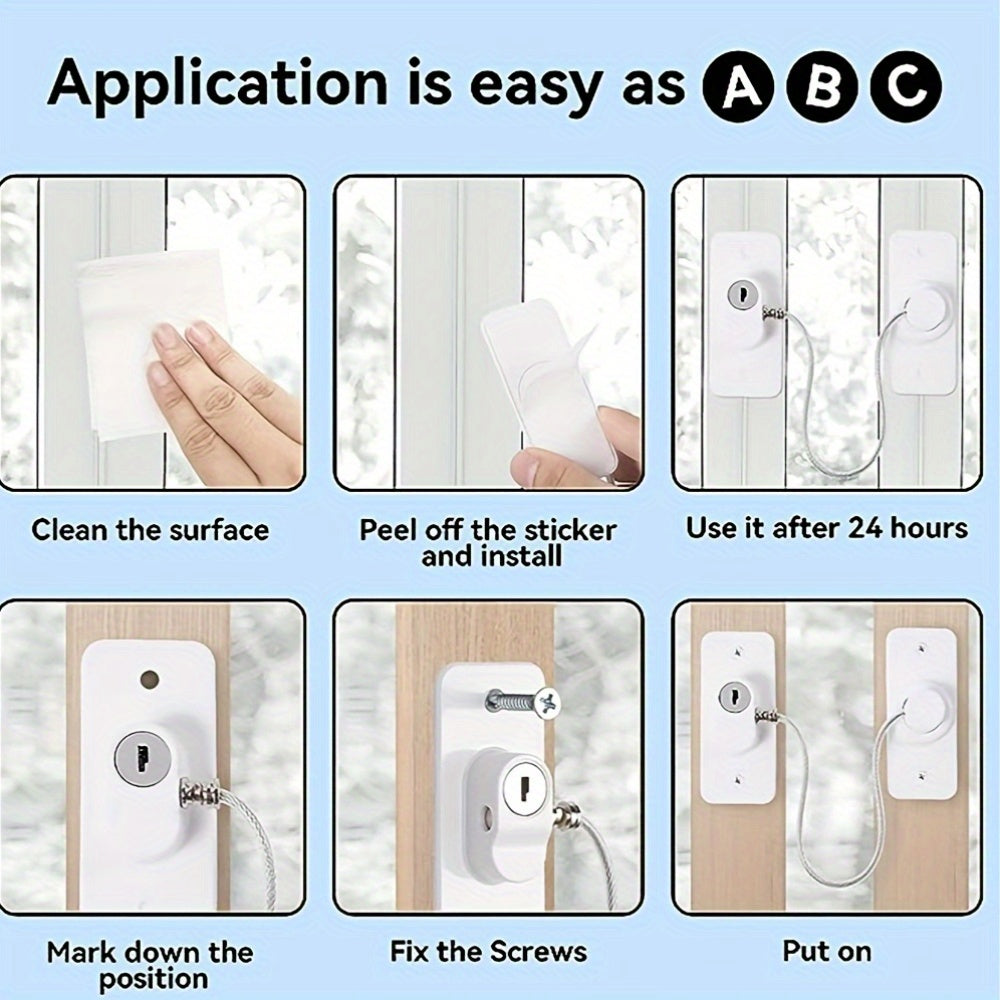 Application is easy as A B C

Clean the surface

Peel off the sticker and install

Use it after 24 hours

Mark down the position

Fix the Screws

Put on