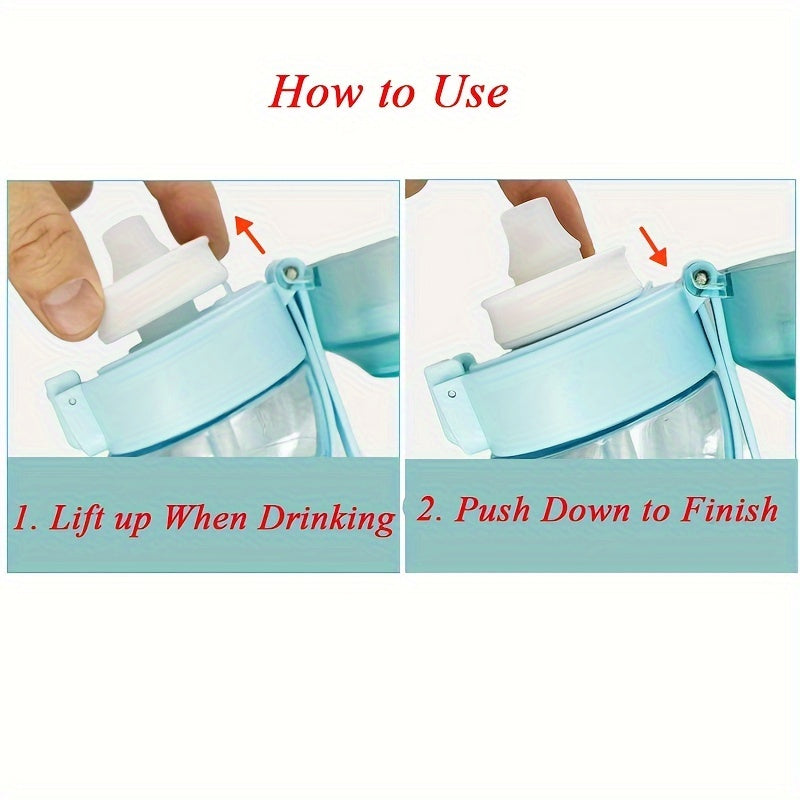 How to Use

1. Lift up When Drinking

2. Push Down to Finish