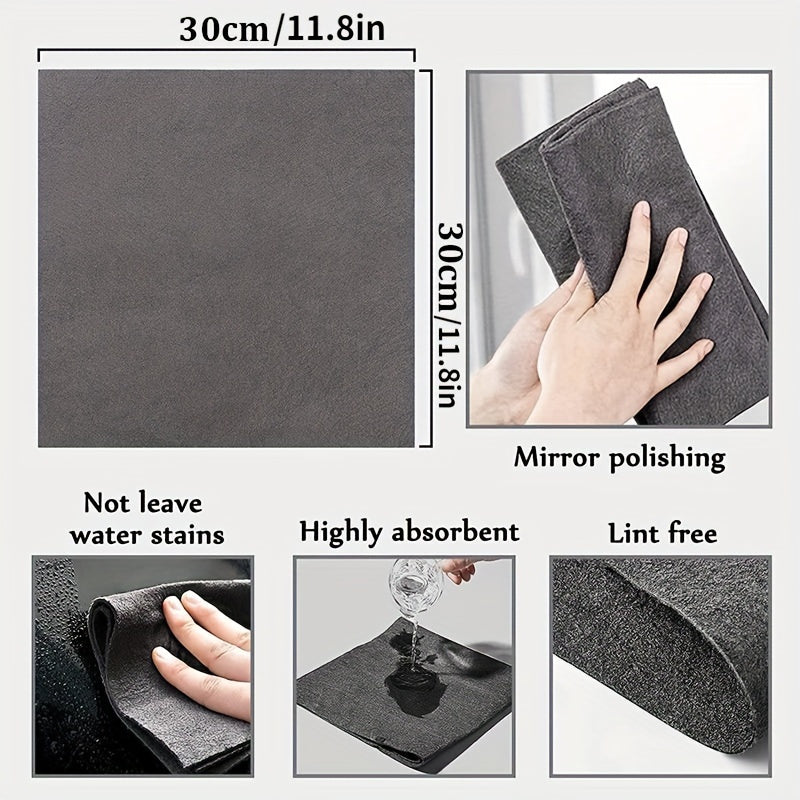 30cm/11.8in

30cm/11.8in

Mirror polishing

Not leave water stains

Highly absorbent

Lint free