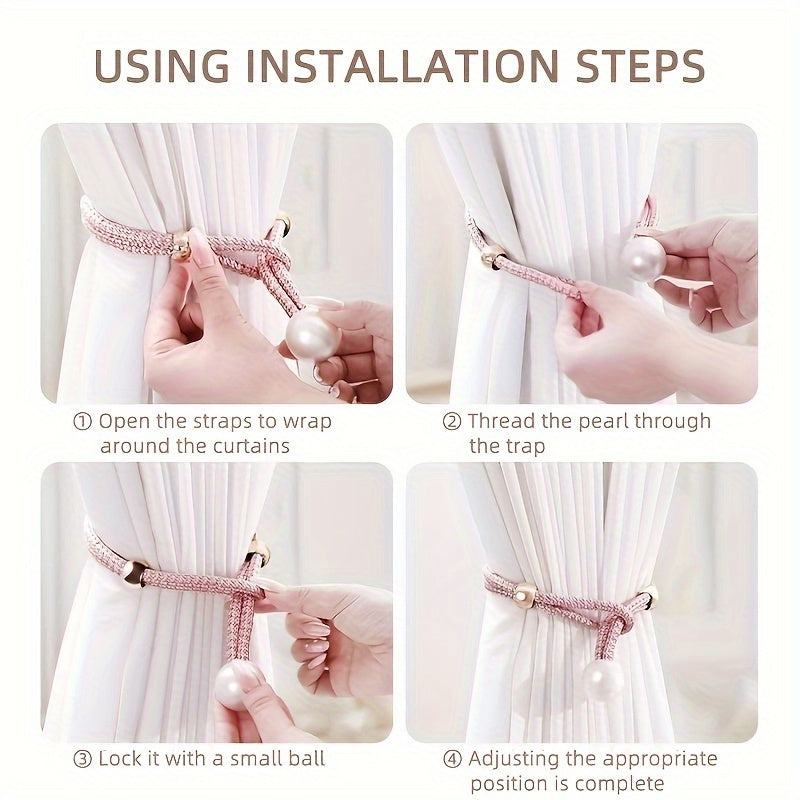 USING INSTALLATION STEPS

① Open the straps to wrap around the curtains

② Thread the pearl through the trap

③ Lock it with a small ball

④ Adjusting the appropriate position is complete