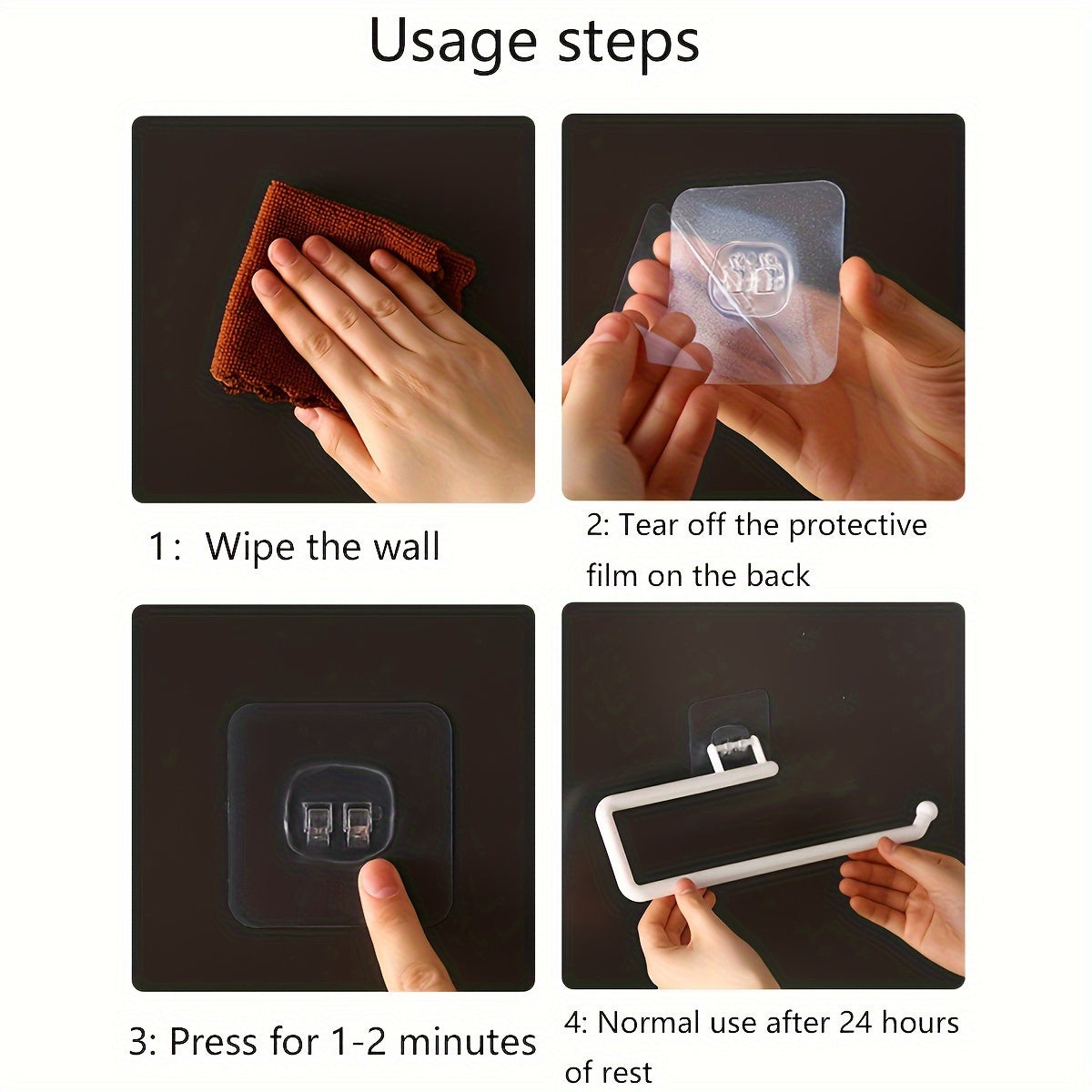 Usage steps

1: Wipe the wall

2: Tear off the protective film on the back

3: Press for 1-2 minutes

4: Normal use after 24 hours of rest