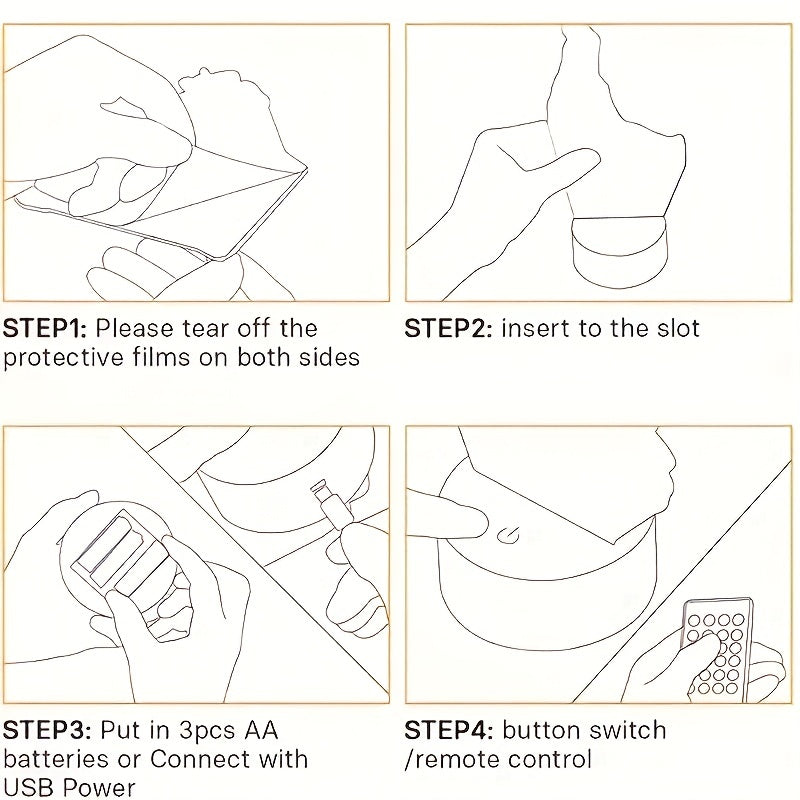 STEP1: Please tear off the protective films on both sides

STEP2: insert to the slot

STEP3: Put in 3pcs AA batteries or Connect with USB Power

STEP4: button switch /remote control