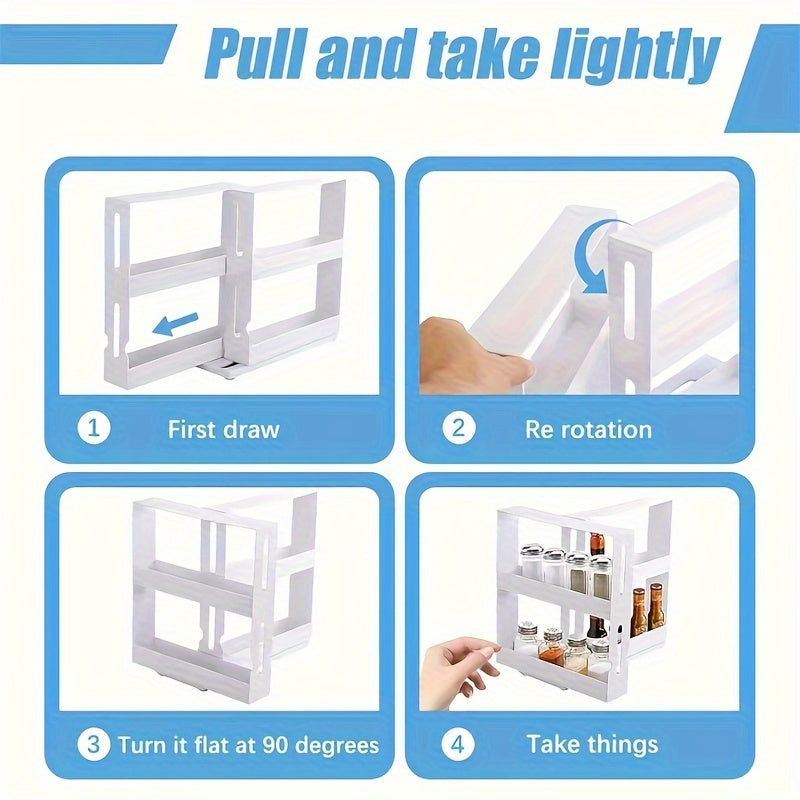 Pull and take lightly

1 First draw

2 Re rotation

3 Turn it flat at 90 degrees

4 Take things