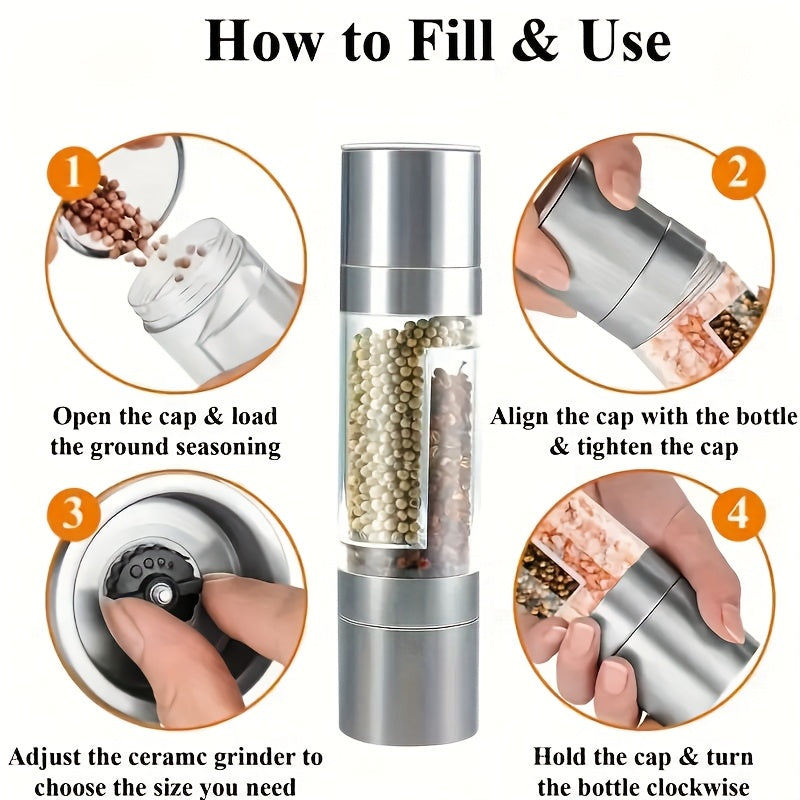 How to Fill & Use

1

Open the cap & load the ground seasoning

2

Align the cap with the bottle & tighten the cap

3

Adjust the ceramc grinder to choose the size you need

4

Hold the cap & turn the bottle clockwise