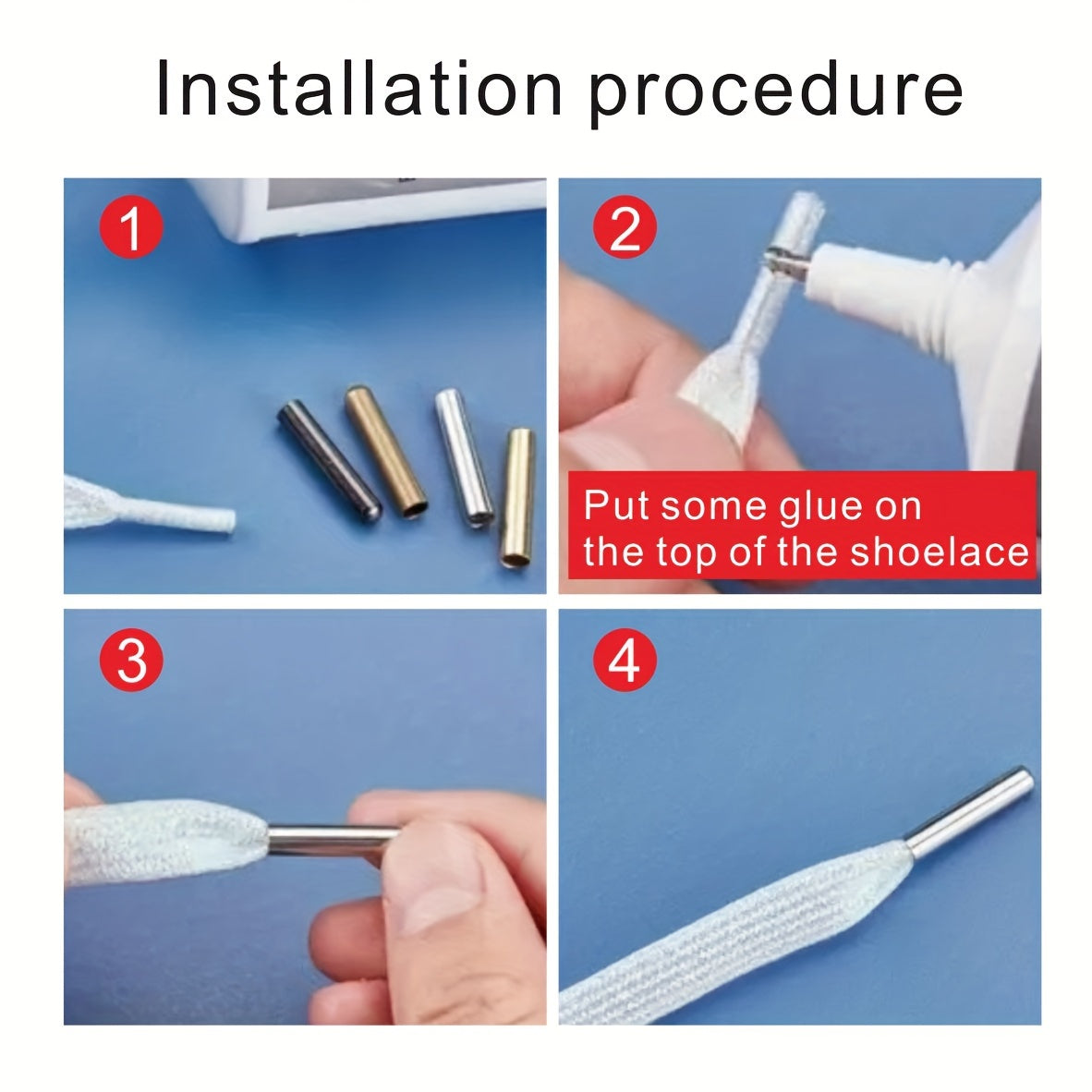 Installation procedure

1

2

Put some glue on the top of the shoelace

3

4