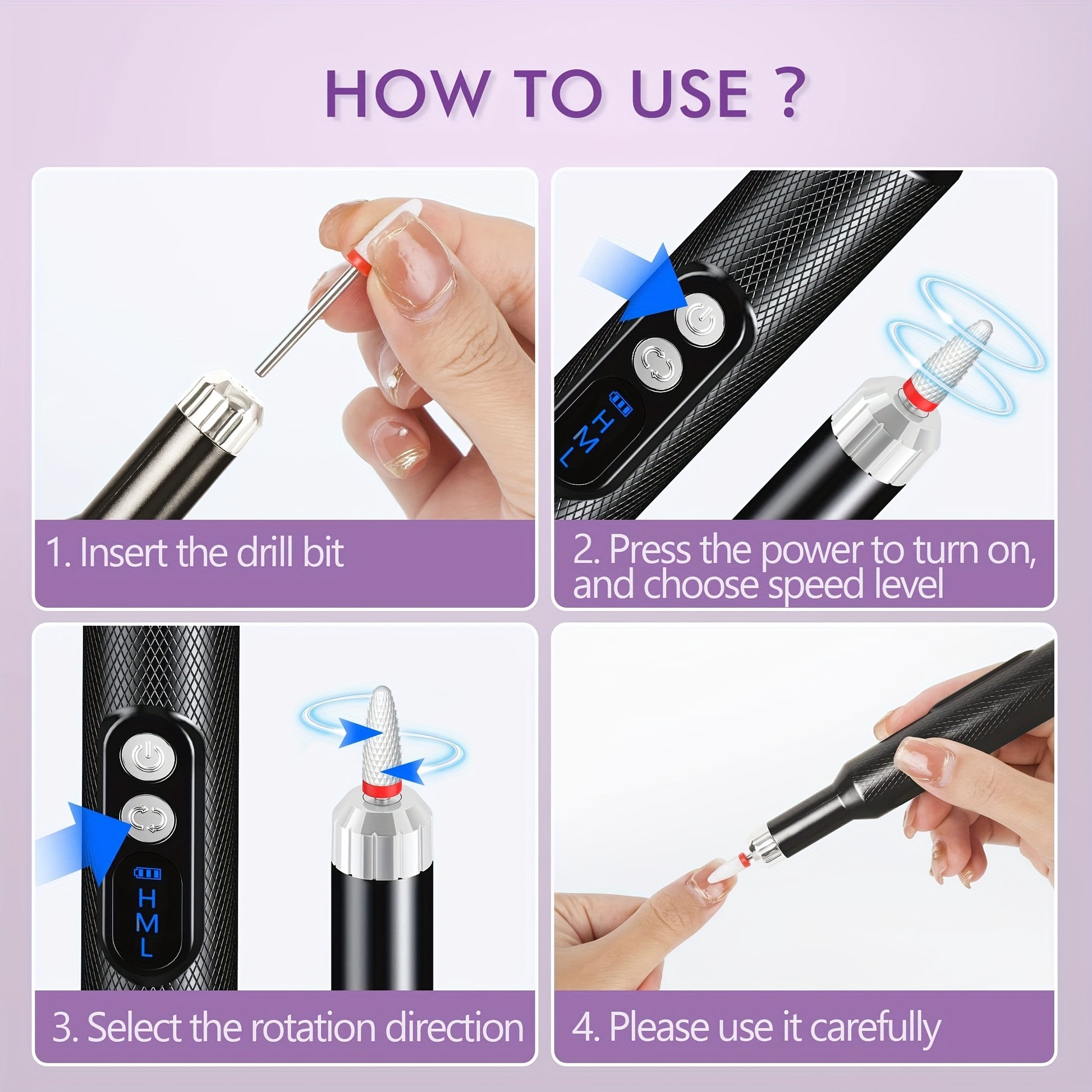 HOW TO USE ?

H
M
L

1. Insert the drill bit

2. Press the power to turn on, and choose speed level

H
M
L

3. Select the rotation direction

4. Please use it carefully