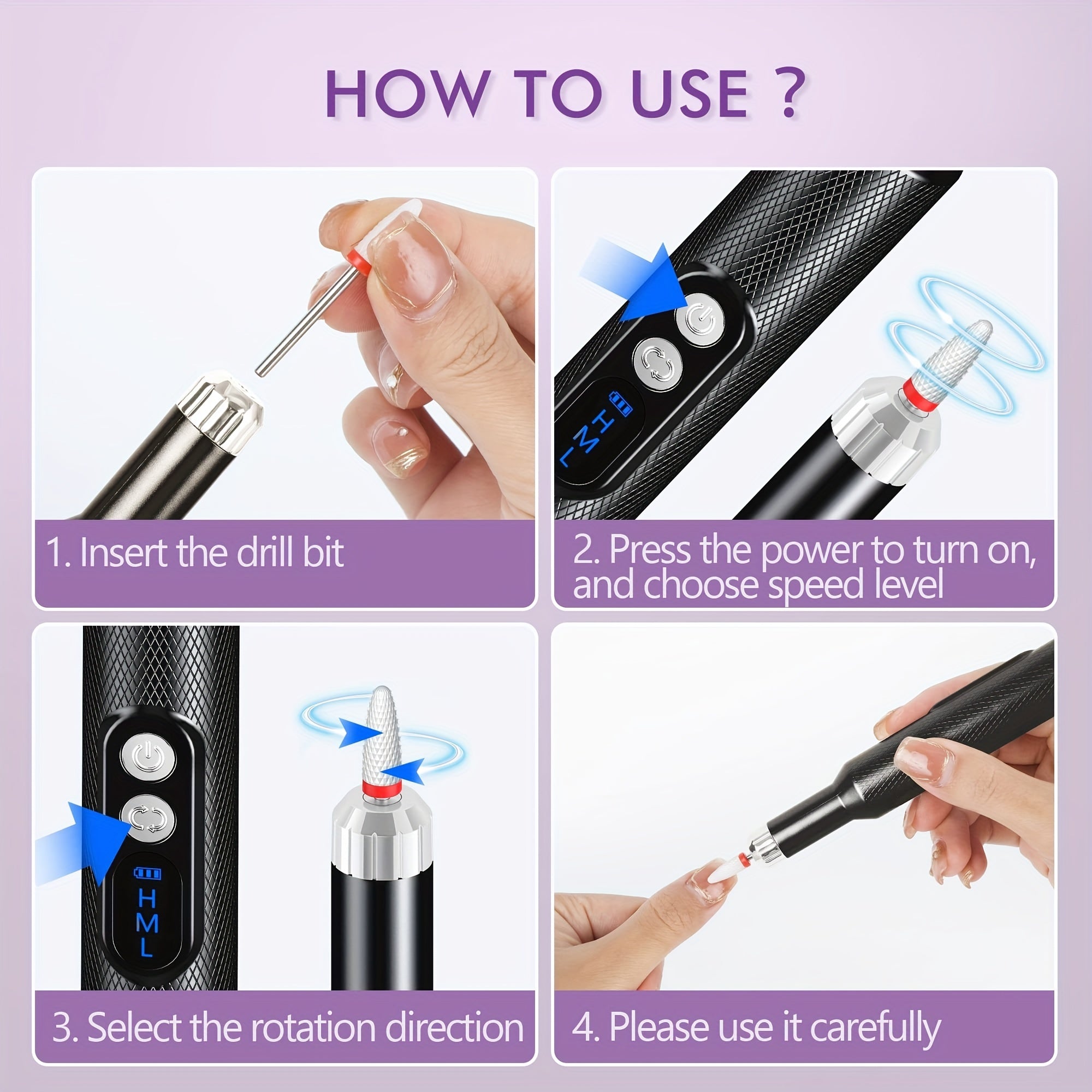 HOW TO USE ?

H
M
L

1. Insert the drill bit

2. Press the power to turn on, and choose speed level

H
M
L

3. Select the rotation direction

4. Please use it carefully